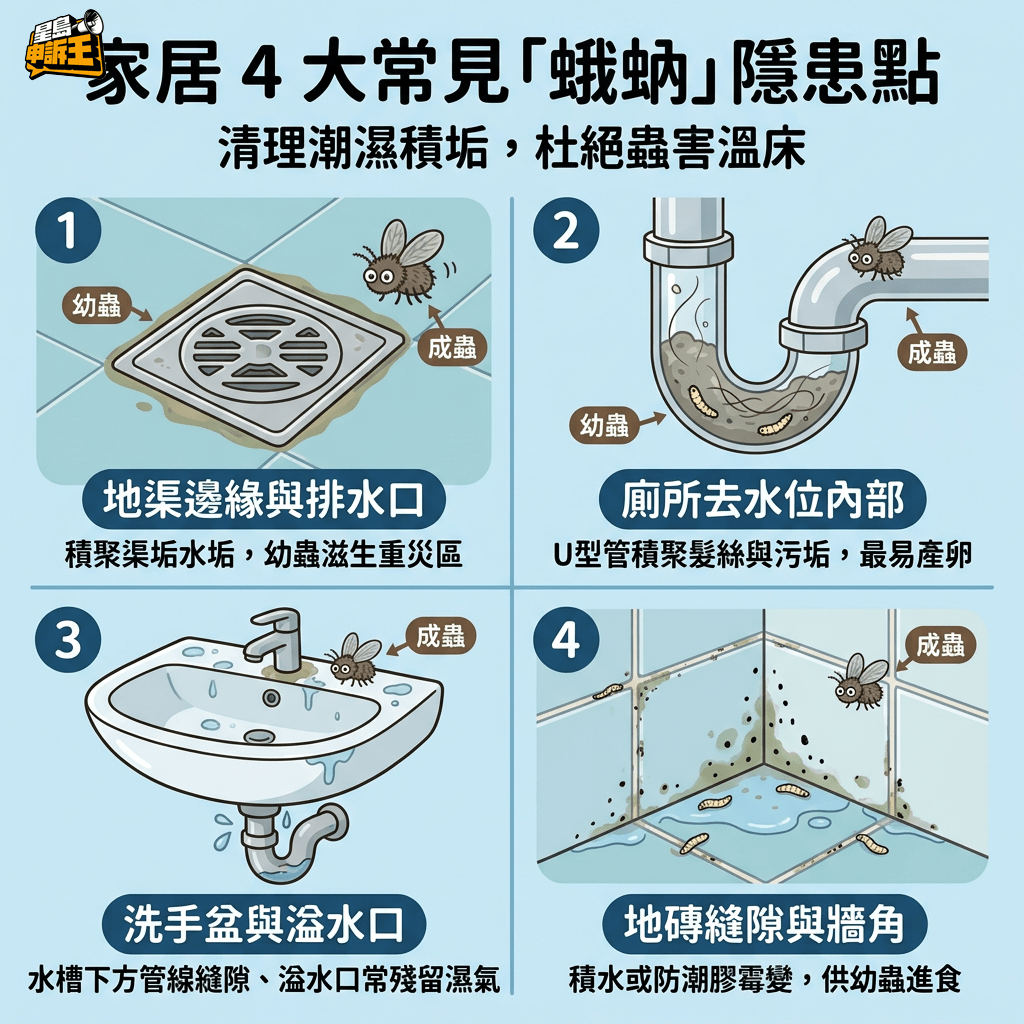 星島申訴王

家居 4 大常見「蛾蚋」隱患點

清理潮濕積垢，杜絕蟲害溫床

1
幼蟲
成蟲
地渠邊緣與排水口
積聚渠垢水垢，幼蟲滋生重災區

2
成蟲
幼蟲
廁所去水位內部
U型管積聚髮絲與污垢，最易產卵

3
成蟲
洗手盆與溢水口
水槽下方管線縫隙、溢水口常殘留濕氣

4
成蟲
地磚縫隙與牆角
積水或防潮膠霉變，供幼蟲進食