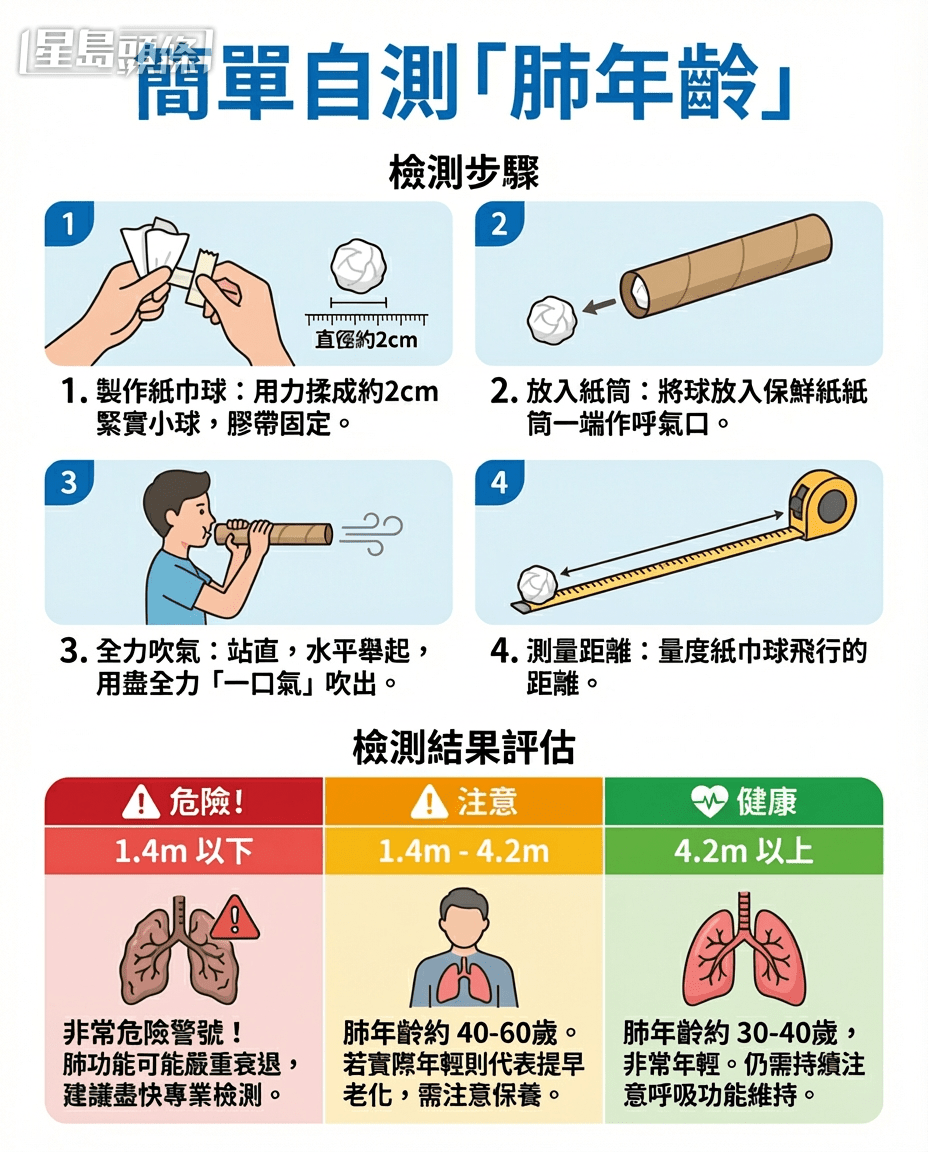 星島頭條

簡單自測「肺年齡」

檢測步驟

1

直徑約2cm

1. 製作紙巾球：用力揉成約2cm緊實小球，膠帶固定。

2

2. 放入紙筒：將球放入保鮮紙紙筒一端作呼氣口。

3

3. 全力吹氣：站直，水平舉起，用盡全力「一口氣」吹出。

4

4. 測量距離：量度紙巾球飛行的距離。

檢測結果評估

| 危險！ | 注意 | 健康 |
|---|---|---|
| 1.4m 以下 | 1.4m - 4.2m | 4.2m 以上 |
| 非常危險警號！肺功能可能嚴重衰退，建議盡快專業檢測。 | 肺年齡約 40-60歲。若實際年輕則代表提早老化，需注意保養。 | 肺年齡約 30-40歲，非常年輕。仍需持續注意呼吸功能維持。 |