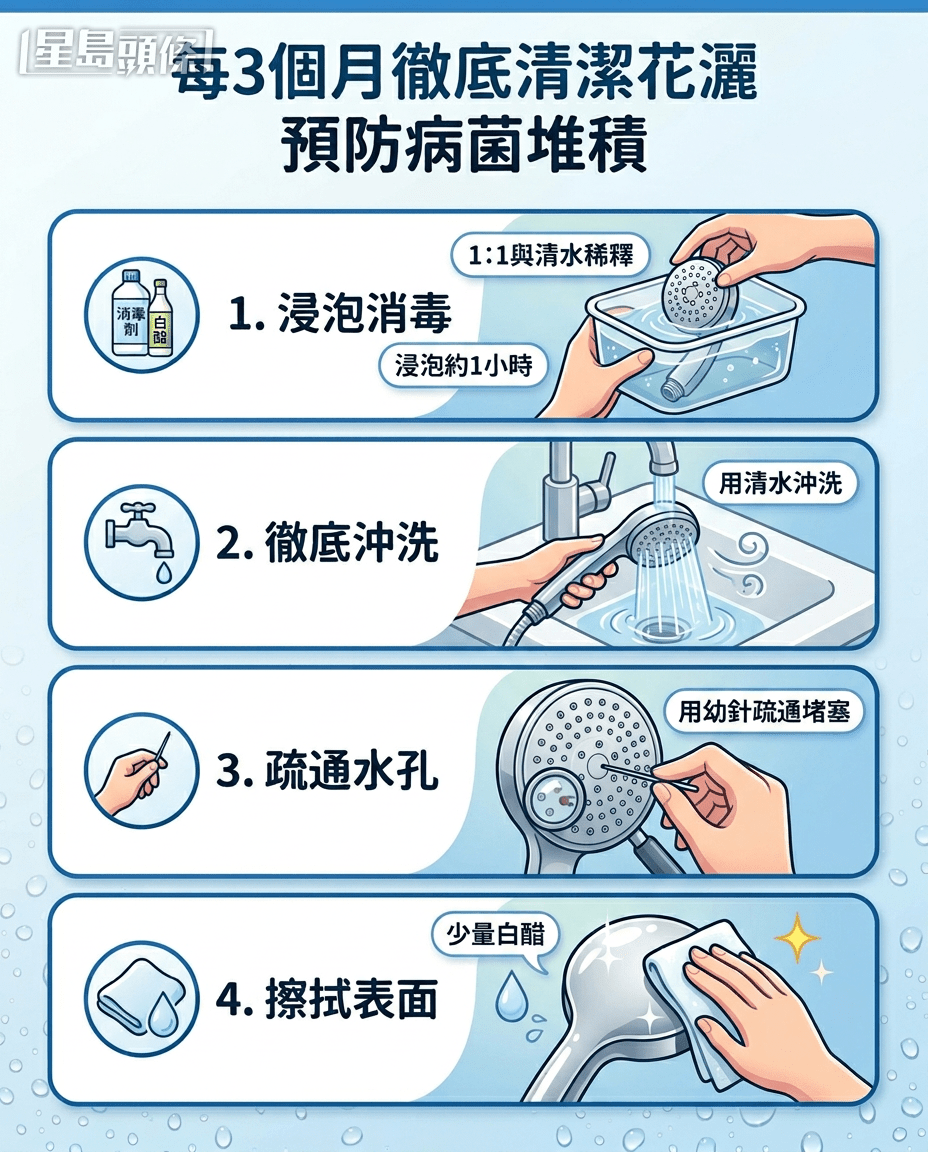 星島頭條

每3個月徹底清潔花灑
預防病菌堆積

消毒劑 白醋

1. 浸泡消毒

1:1與清水稀釋

浸泡約1小時

2. 徹底沖洗

用清水沖洗

3. 疏通水孔

用幼針疏通堵塞

4. 擦拭表面

少量白醋