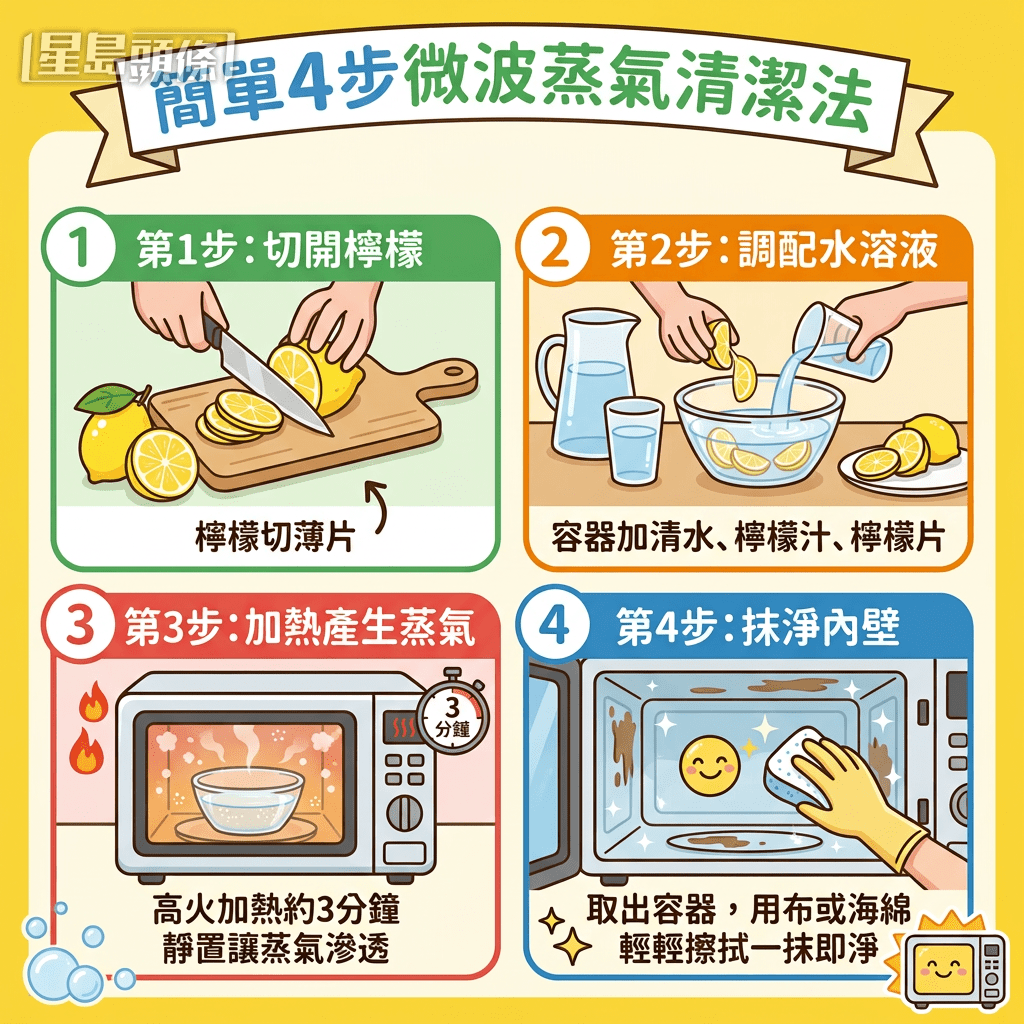 星島頭條

簡單4步微波蒸氣清潔法

1 第1步：切開檸檬

檸檬切薄片

2 第2步：調配水溶液

容器加清水、檸檬汁、檸檬片

3 第3步：加熱產生蒸氣

3 分鐘

高火加熱約3分鐘
靜置讓蒸氣滲透

4 第4步：抹淨內壁

取出容器，用布或海綿
輕輕擦拭一抹即淨