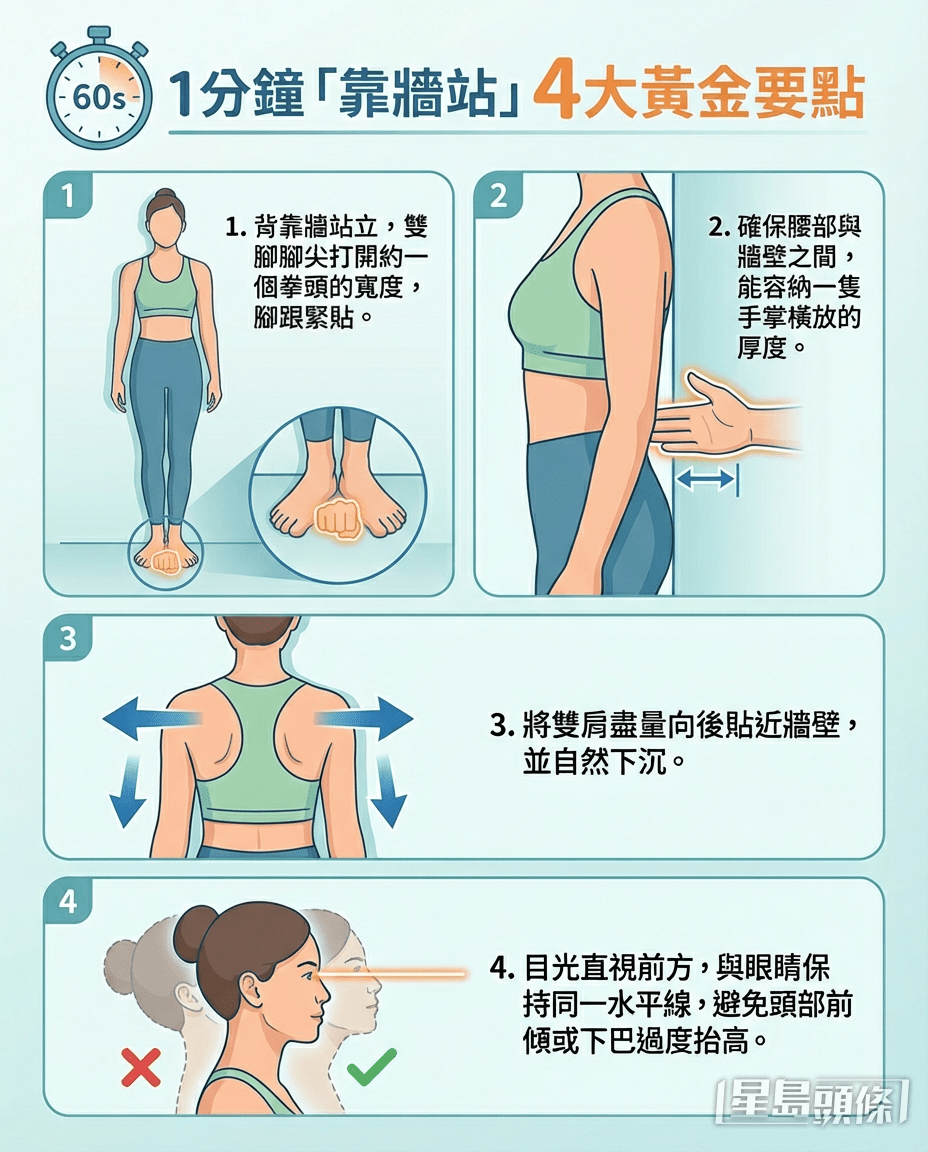 60s

1分鐘「靠牆站」4大黃金要點

1

1. 背靠牆站立，雙腳腳尖打開約一個拳頭的寬度，腳跟緊貼。

2

2. 確保腰部與牆壁之間，能容納一隻手掌橫放的厚度。

3

3. 將雙肩盡量向後貼近牆壁，並自然下沉。

4

4. 目光直視前方，與眼睛保持同一水平線，避免頭部前傾或下巴過度抬高。

星島頭條