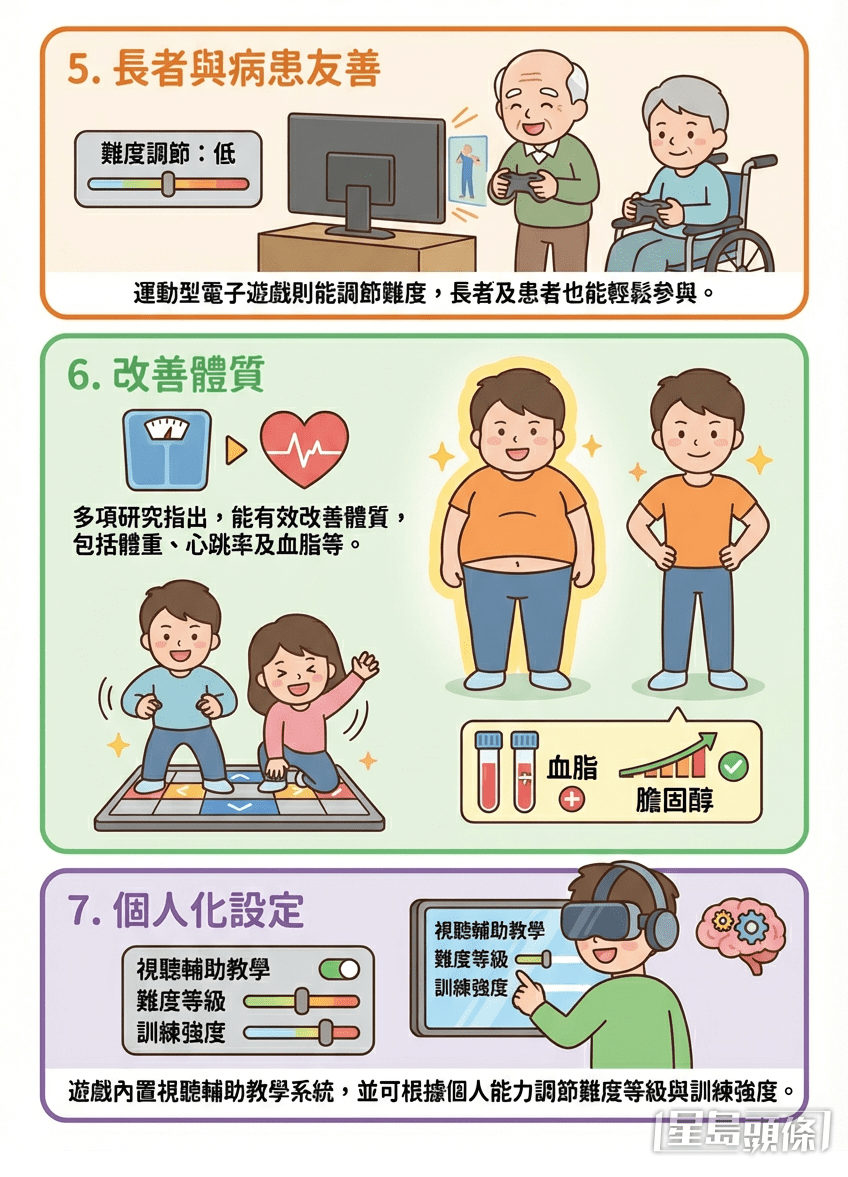 5. 長者與病患友善

難度調節：低

運動型電子遊戲則能調節難度，長者及患者也能輕鬆參與。

6. 改善體質

多項研究指出，能有效改善體質，包括體重、心跳率及血脂等。

血脂

膽固醇

7. 個人化設定

視聽輔助教學
難度等級
訓練強度

視聽輔助教學
難度等級
訓練強度

遊戲內置視聽輔助教學系統，並可根據個人能力調節難度等級與訓練強度。

星島頭條