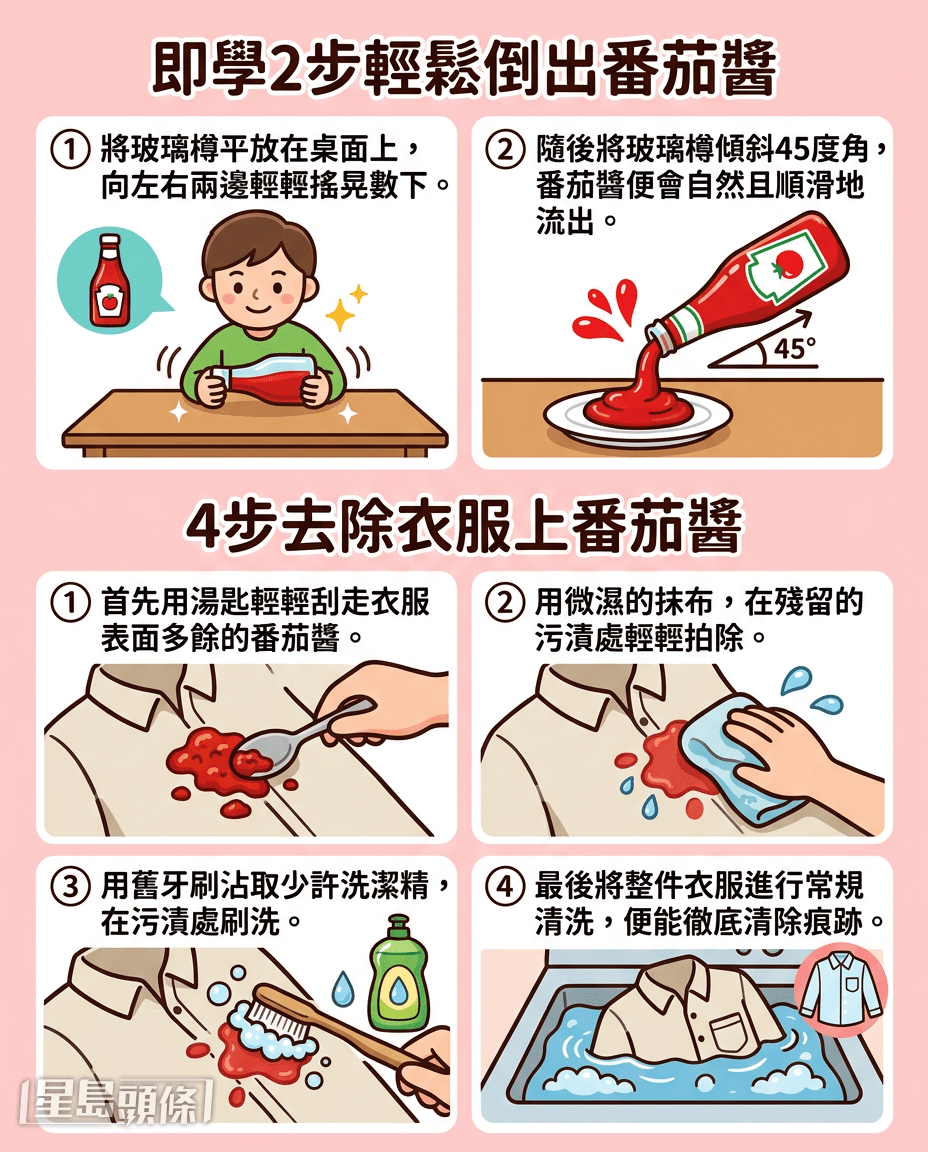 即學2步輕鬆倒出番茄醬

① 將玻璃樽平放在桌面上，向左右兩邊輕輕搖晃數下。

② 隨後將玻璃樽傾斜45度角，番茄醬便會自然且順滑地流出。

45°

4步去除衣服上番茄醬

① 首先用湯匙輕輕刮走衣服表面多餘的番茄醬。

② 用微濕的抹布，在殘留的污漬處輕輕拍除。

③ 用舊牙刷沾取少許洗潔精，在污漬處刷洗。

④ 最後將整件衣服進行常規清洗，便能徹底清除痕跡。

星島頭條