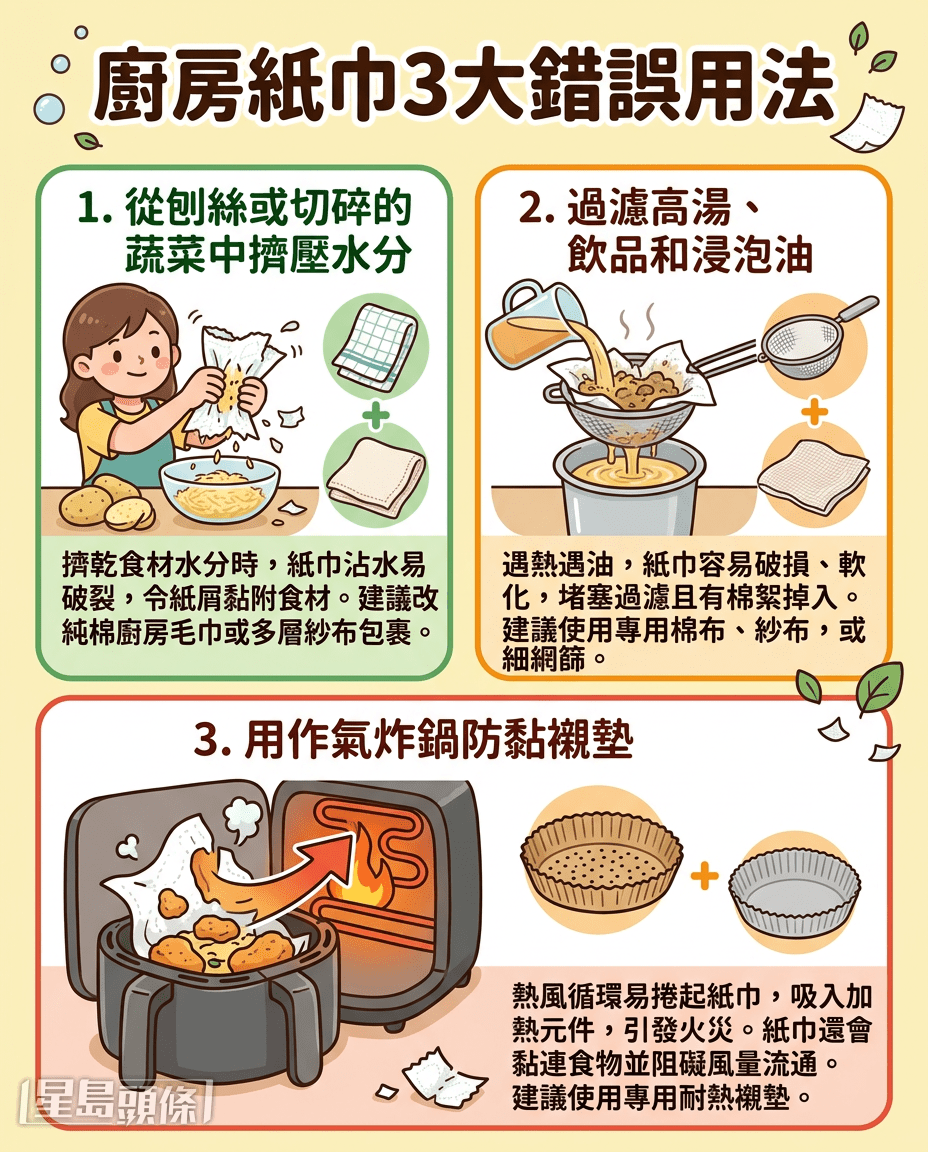 廚房紙巾3大錯誤用法

1. 從刨絲或切碎的蔬菜中擠壓水分

擠乾食材水分時，紙巾沾水易破裂，令紙屑黏附食材。建議改純棉廚房毛巾或多層紗布包裹。

2. 過濾高湯、飲品和浸泡油

遇熱遇油，紙巾容易破損、軟化，堵塞過濾且有棉絮掉入。建議使用專用棉布、紗布，或細網篩。

3. 用作氣炸鍋防黏襯墊

熱風循環易捲起紙巾，吸入加熱元件，引發火災。紙巾還會黏連食物並阻礙風量流通。建議使用專用耐熱襯墊。

星島頭條