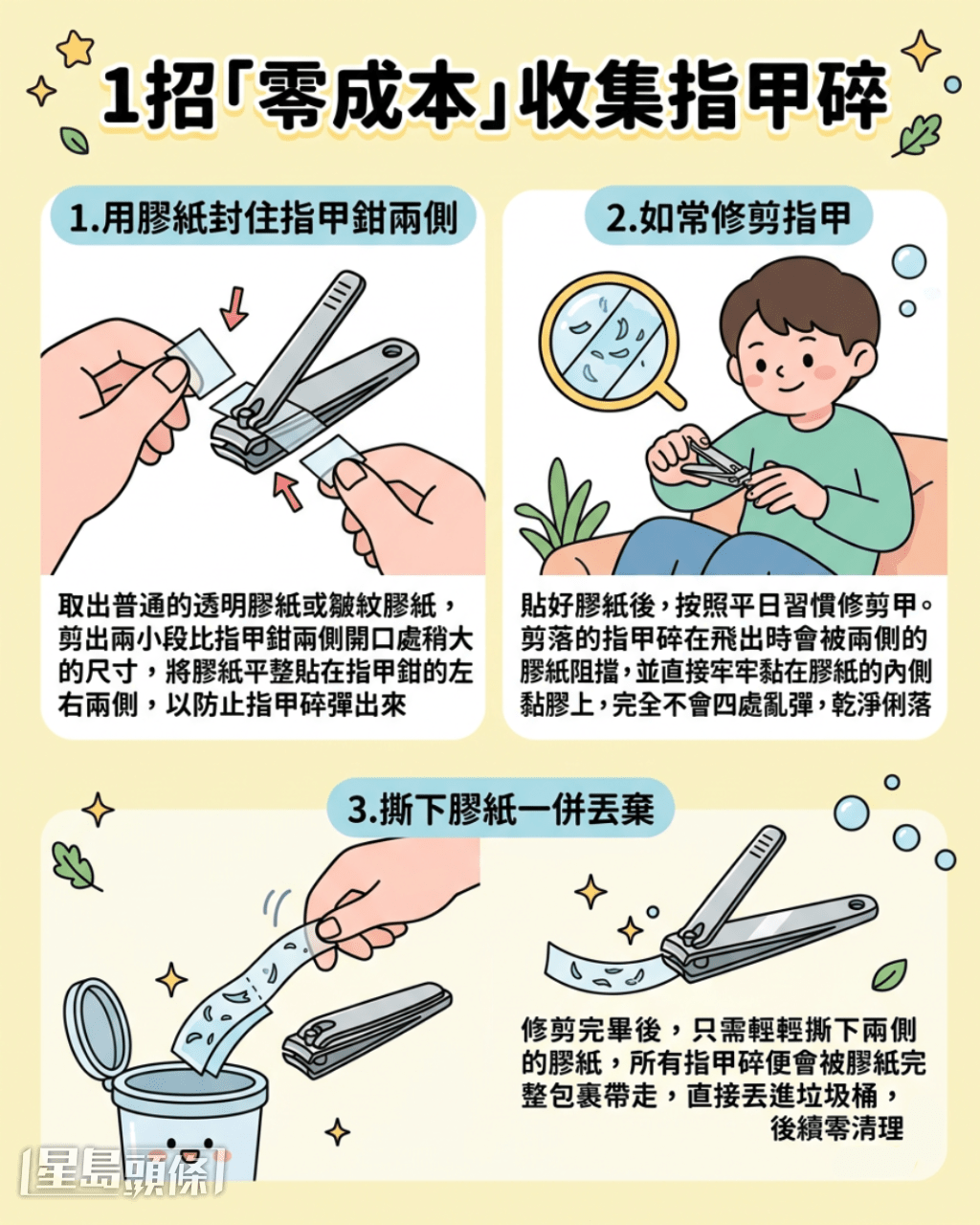 1招「零成本」收集指甲碎

1.用膠紙封住指甲鉗兩側

取出普通的透明膠紙或皺紋膠紙，剪出兩小段比指甲鉗兩側開口處稍大的尺寸，將膠紙平整貼在指甲鉗的左右兩側，以防止指甲碎彈出來

2.如常修剪指甲

貼好膠紙後，按照平日習慣修剪甲。剪落的指甲碎在飛出時會被兩側的膠紙阻擋，並直接牢牢黏在膠紙的內側黏膠上，完全不會四處亂彈，乾淨俐落

3.撕下膠紙一併丟棄

修剪完畢後，只需輕輕撕下兩側的膠紙，所有指甲碎便會被膠紙完整包裹帶走，直接丟進垃圾桶，後續零清理

星島頭條