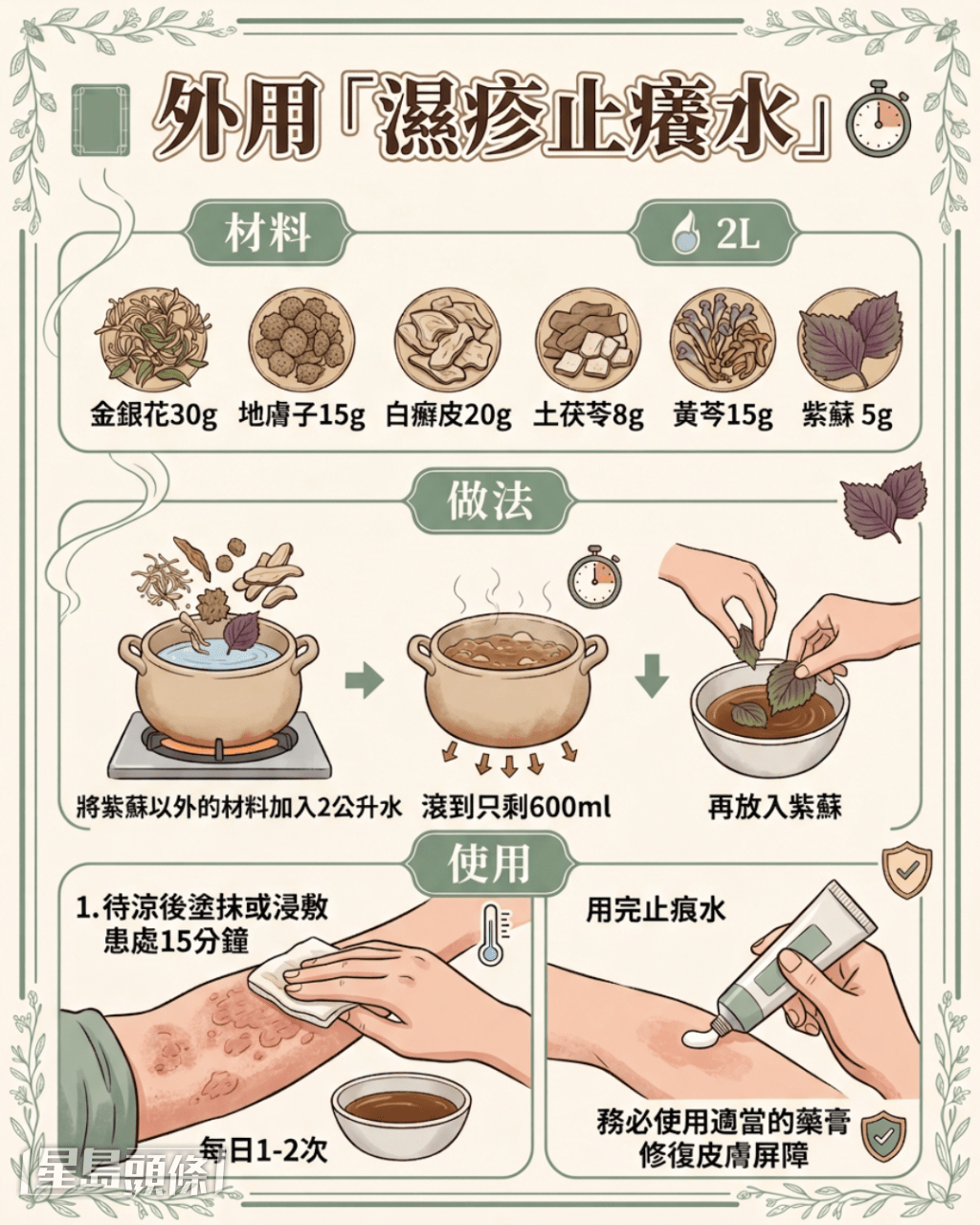 外用「濕疹止癢水」

材料

2L

金銀花30g 地膚子15g 白癬皮20g 土茯苓8g 黃芩15g 紫蘇 5g

做法

將紫蘇以外的材料加入2公升水

滾到只剩600ml

再放入紫蘇

使用

1. 待涼後塗抹或浸敷患處15分鐘

每日1-2次

用完止痕水

務必使用適當的藥膏修復皮膚屏障

星島頭條