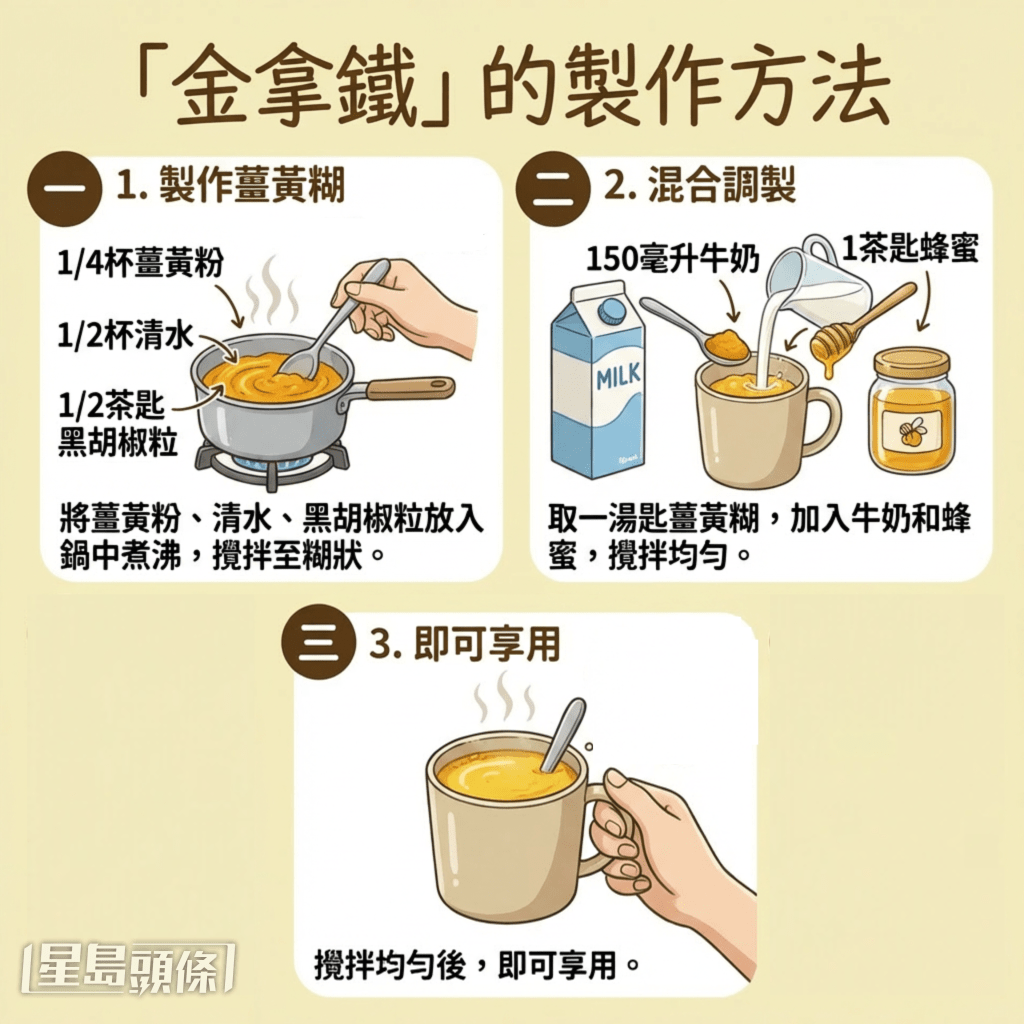 「金拿鐵」的製作方法

一 1. 製作薑黃糊

1/4杯薑黃粉

1/2杯清水

1/2茶匙黑胡椒粒

將薑黃粉、清水、黑胡椒粒放入鍋中煮沸，攪拌至糊狀。

二 2. 混合調製

150毫升牛奶

1茶匙蜂蜜

MILK

取一湯匙薑黃糊，加入牛奶和蜂蜜，攪拌均勻。

三 3. 即可享用

攪拌均勻後，即可享用。

星島頭條