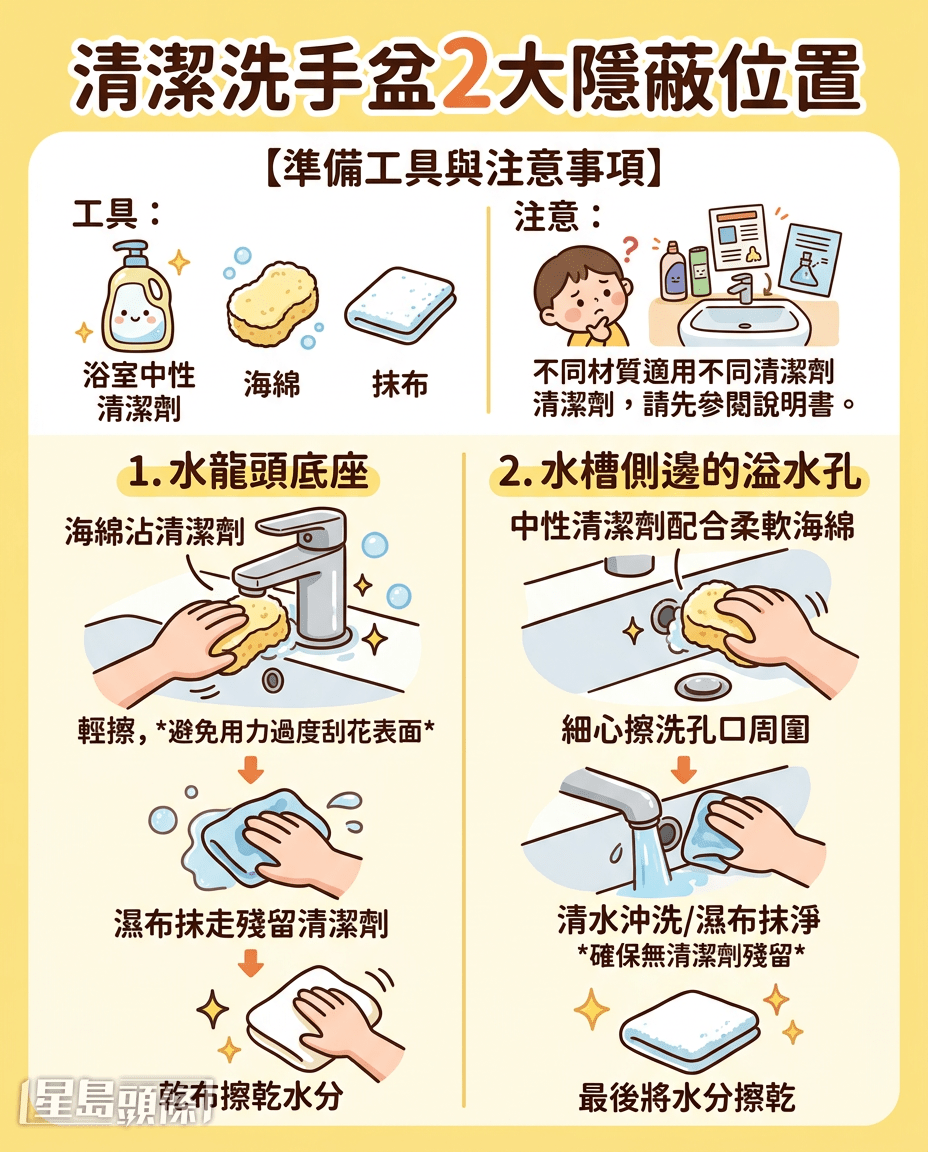 清潔洗手盆2大隱蔽位置

【準備工具與注意事項】

工具：

浴室中性清潔劑

海綿

抹布

注意：

不同材質適用不同清潔劑清潔劑，請先參閱說明書。

1. 水龍頭底座

海綿沾清潔劑

輕擦，*避免用力過度刮花表面*

濕布抹走殘留清潔劑

乾布擦乾水分

2. 水槽側邊的溢水孔

中性清潔劑配合柔軟海綿

細心擦洗孔口周圍

清水沖洗/濕布抹淨
*確保無清潔劑殘留*

最後將水分擦乾

星島頭條