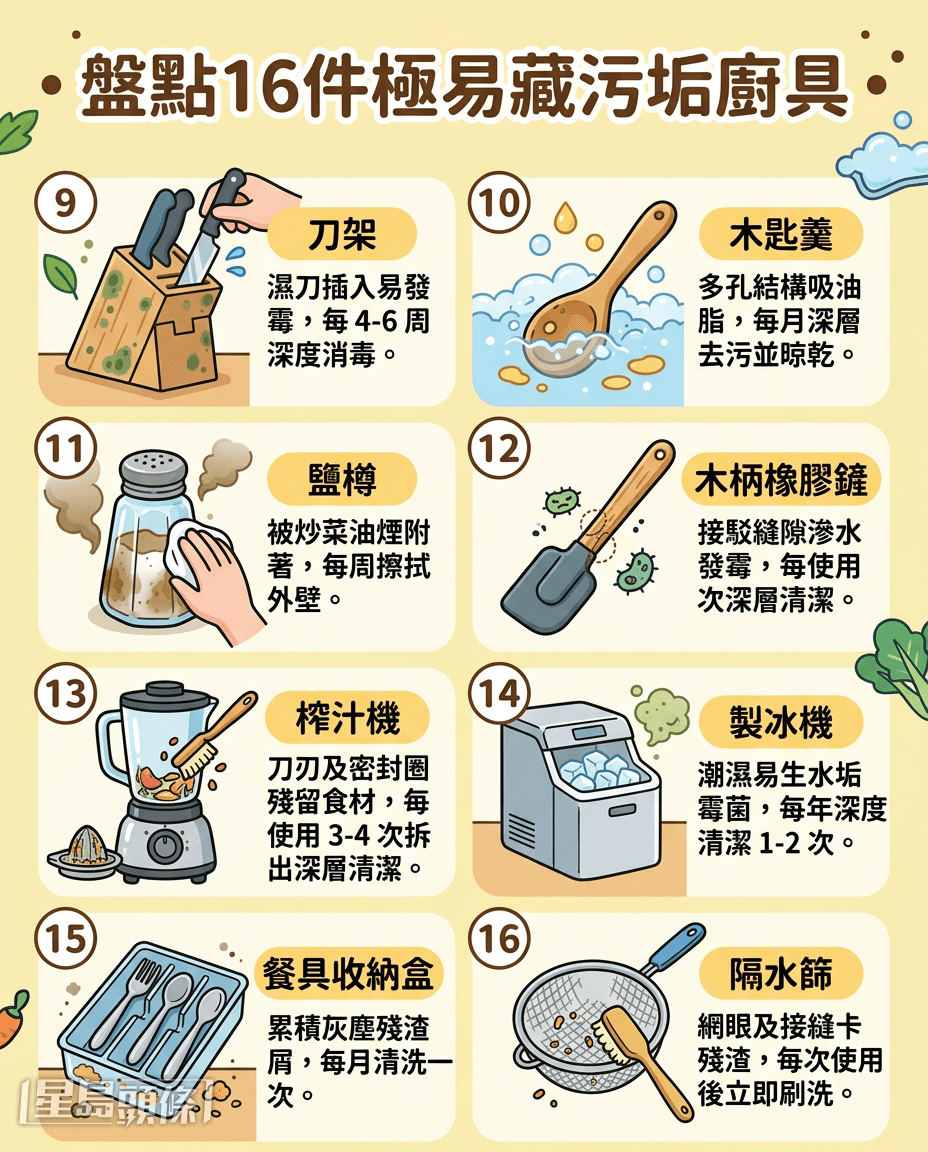 盤點16件極易藏污垢廚具

9
刀架
濕刀插入易發霉，每 4-6 周深度消毒。

10
木匙羹
多孔結構吸油脂，每月深層去污並晾乾。

11
鹽樽
被炒菜油煙附著，每周擦拭外壁。

12
木柄橡膠鏟
接駁縫隙滲水發霉，每使用次深層清潔。

13
榨汁機
刀刃及密封圈殘留食材，每使用 3-4 次拆出深層清潔。

14
製冰機
潮濕易生水垢霉菌，每年深度清潔 1-2 次。

15
餐具收納盒
累積灰塵殘渣屑，每月清洗一次。

16
隔水篩
網眼及接縫卡殘渣，每次使用後立即刷洗。

星島頭條