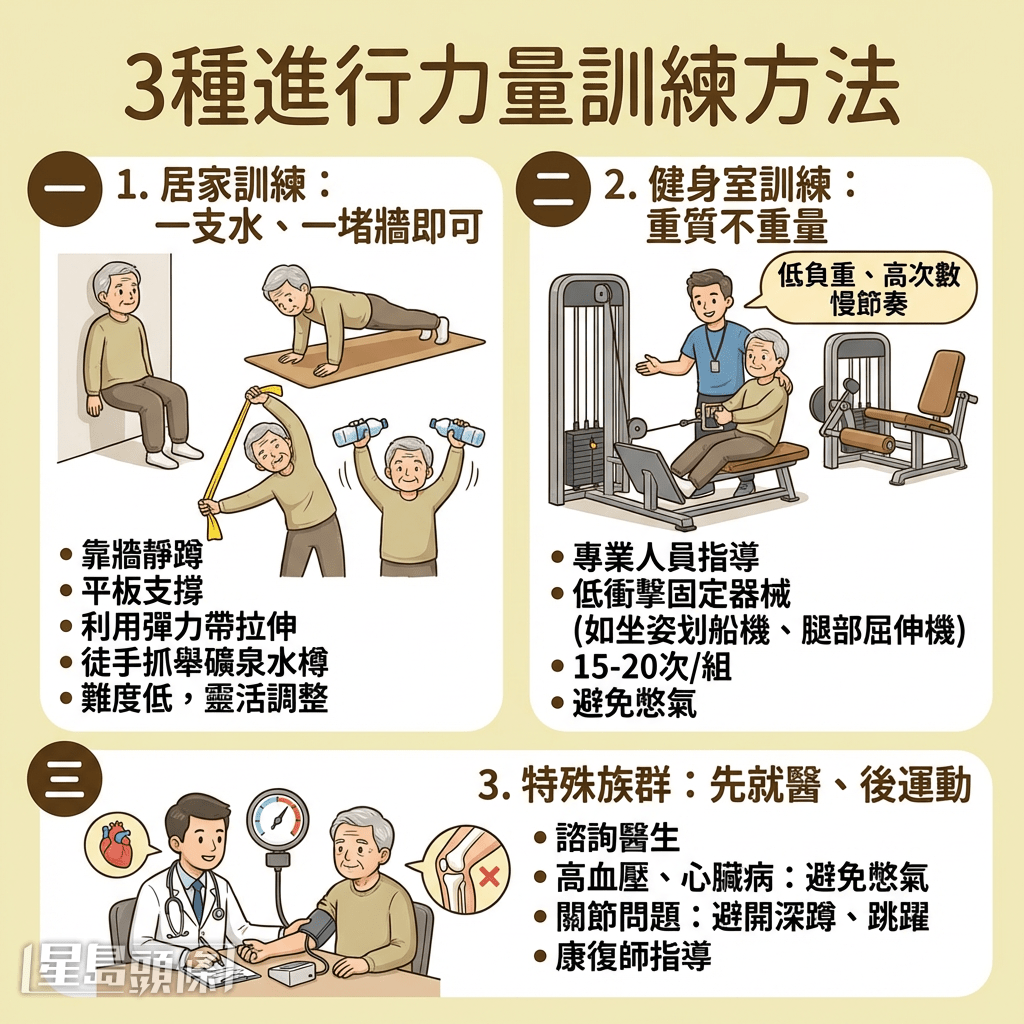 3種進行力量訓練方法

一
1. 居家訓練：
一支水、一堵牆即可

• 靠牆靜蹲
• 平板支撐
• 利用彈力帶拉伸
• 徒手抓舉礦泉水樽
• 難度低，靈活調整

二
2. 健身室訓練：
重質不重量

低負重、高次數
慢節奏

• 專業人員指導
• 低衝擊固定器械
(如坐姿划船機、腿部屈伸機)
• 15-20次/組
• 避免憋氣

三
3. 特殊族群：先就醫、後運動

• 諮詢醫生
• 高血壓、心臟病：避免憋氣
• 關節問題：避開深蹲、跳躍
• 康復師指導

星島頭條