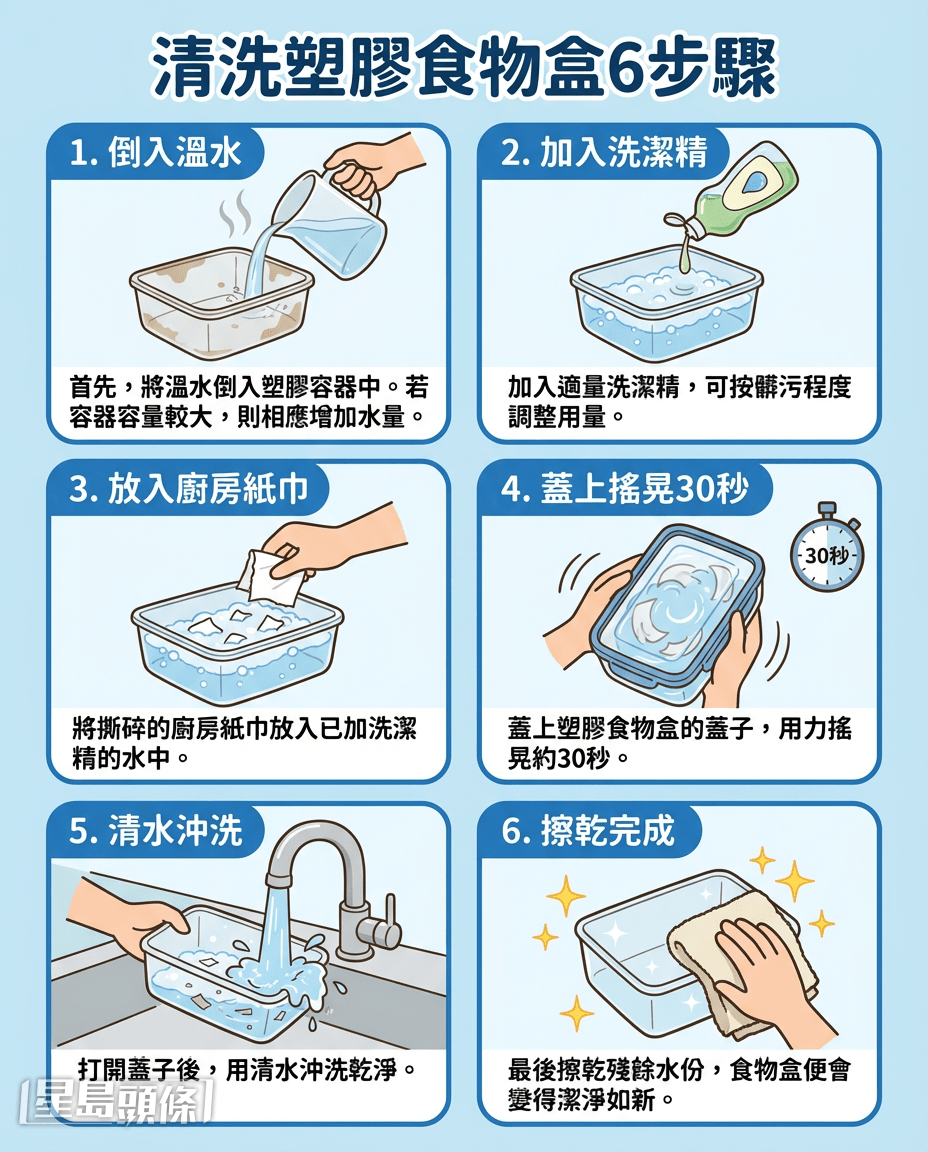 清洗塑膠食物盒6步驟

1. 倒入溫水

首先，將溫水倒入塑膠容器中。若容器容量較大，則相應增加水量。

2. 加入洗潔精

加入適量洗潔精，可按髒污程度調整用量。

3. 放入廚房紙巾

將撕碎的廚房紙巾放入已加洗潔精的水中。

4. 蓋上搖晃30秒

30秒

蓋上塑膠食物盒的蓋子，用力搖晃約30秒。

5. 清水沖洗

打開蓋子後，用清水沖洗乾淨。

6. 擦乾完成

最後擦乾殘餘水份，食物盒便會變得潔淨如新。

星島頭條