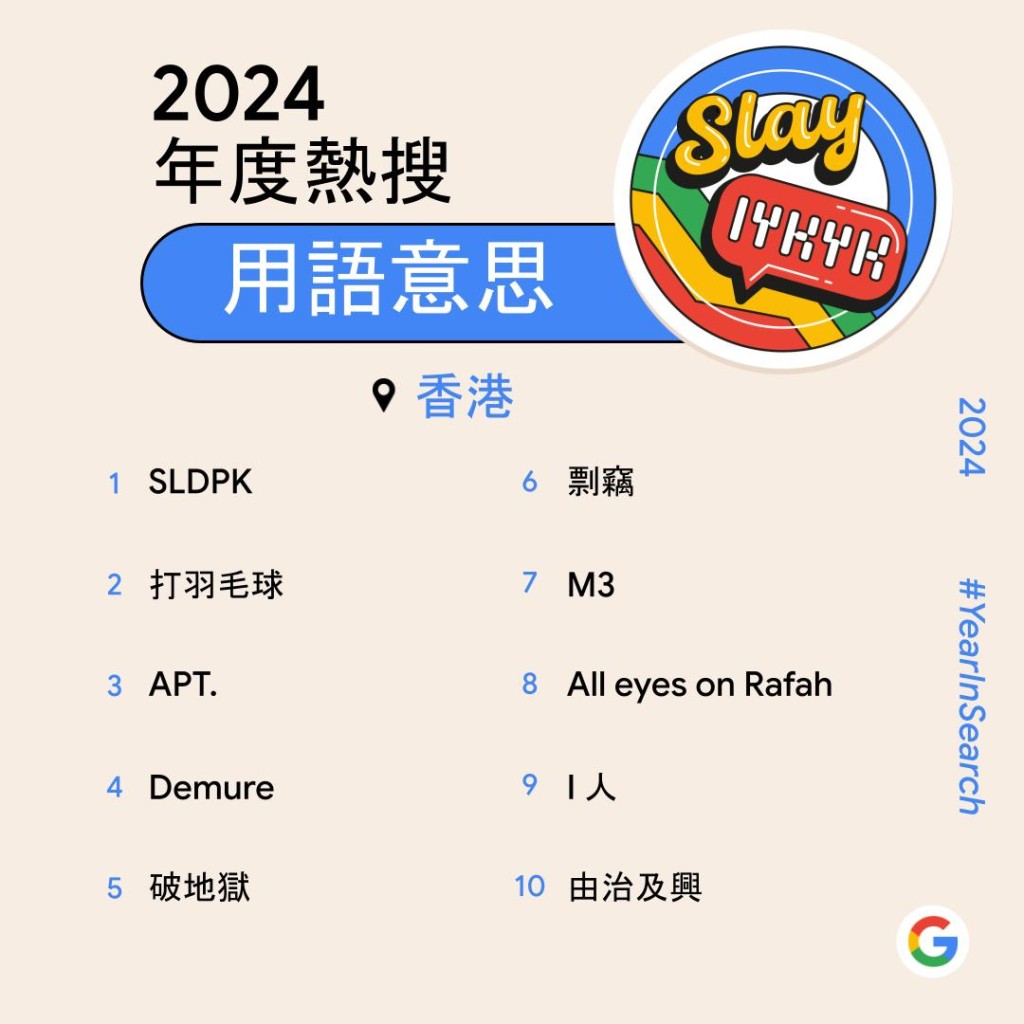 2024
年度熱搜
用語意思

Slay
IYKYK

香港

1 SLDPK
2 打羽毛球
3 APT.
4 Demure
5 破地獄
6 剽竊
7 M3
8 All eyes on Rafah
9 I 人
10 由治及興

2024
#YearInSearch

G