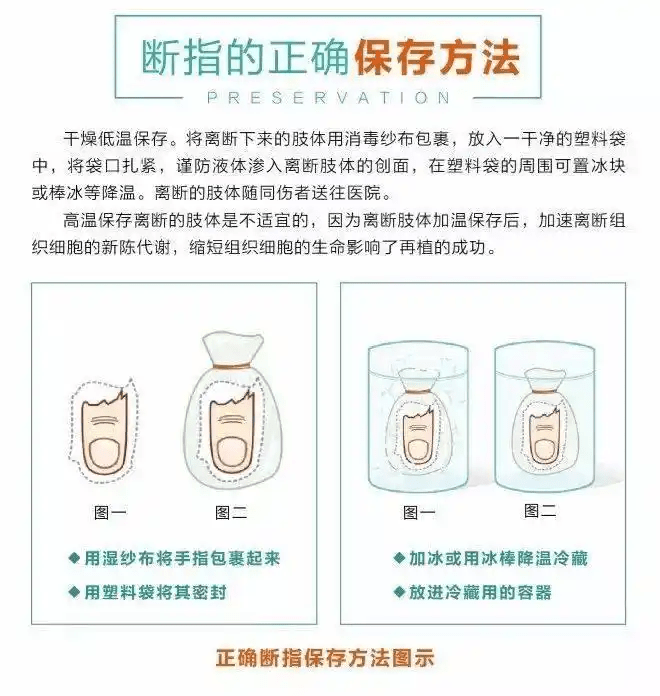 断指的正确保存方法

PRESERVATION

干燥低温保存。将离断下来的肢体用消毒纱布包裹，放入一干净的塑料袋中，将袋口扎紧，谨防液体渗入离断肢体的创面，在塑料袋的周围可置冰块或棒冰等降温。离断的肢体随同伤者送往医院。

高温保存离断的肢体是不适宜的，因为离断肢体加温保存后，加速离断组织细胞的新陈代谢，缩短组织细胞的生命影响了再植的成功。

图一 图二

◆用湿纱布将手指包裹起来

◆用塑料袋将其密封

图一 图二

◆加冰或用冰棒降温冷藏

◆放进冷藏用的容器

正确断指保存方法图示