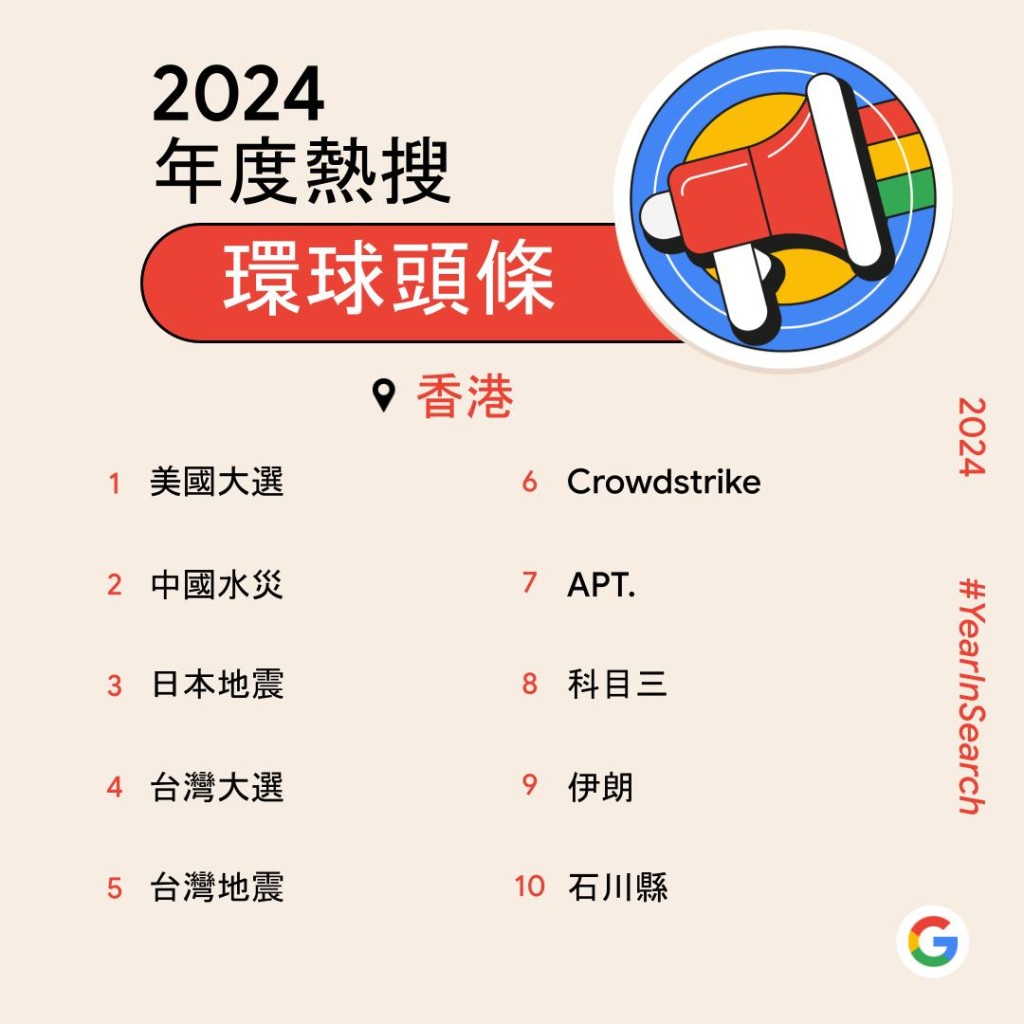 2024
年度熱搜

環球頭條

香港

1 美國大選
2 中國水災
3 日本地震
4 台灣大選
5 台灣地震

6 Crowdstrike
7 APT.
8 科目三
9 伊朗
10 石川縣

2024

#YearInSearch

G