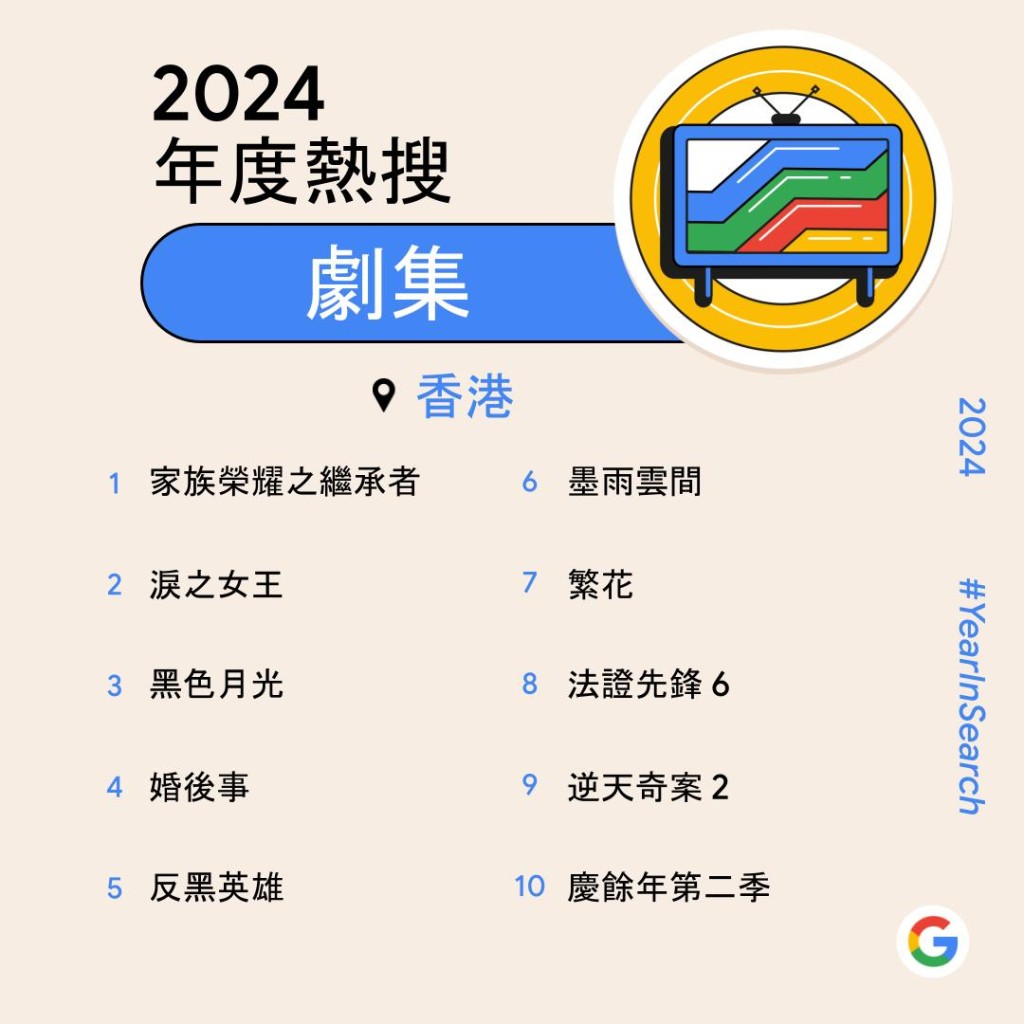 2024
年度熱搜

劇集

香港

1 家族榮耀之繼承者
2 淚之女王
3 黑色月光
4 婚後事
5 反黑英雄

6 墨雨雲間
7 繁花
8 法證先鋒 6
9 逆天奇案 2
10 慶餘年第二季

2024
#YearInSearch

G