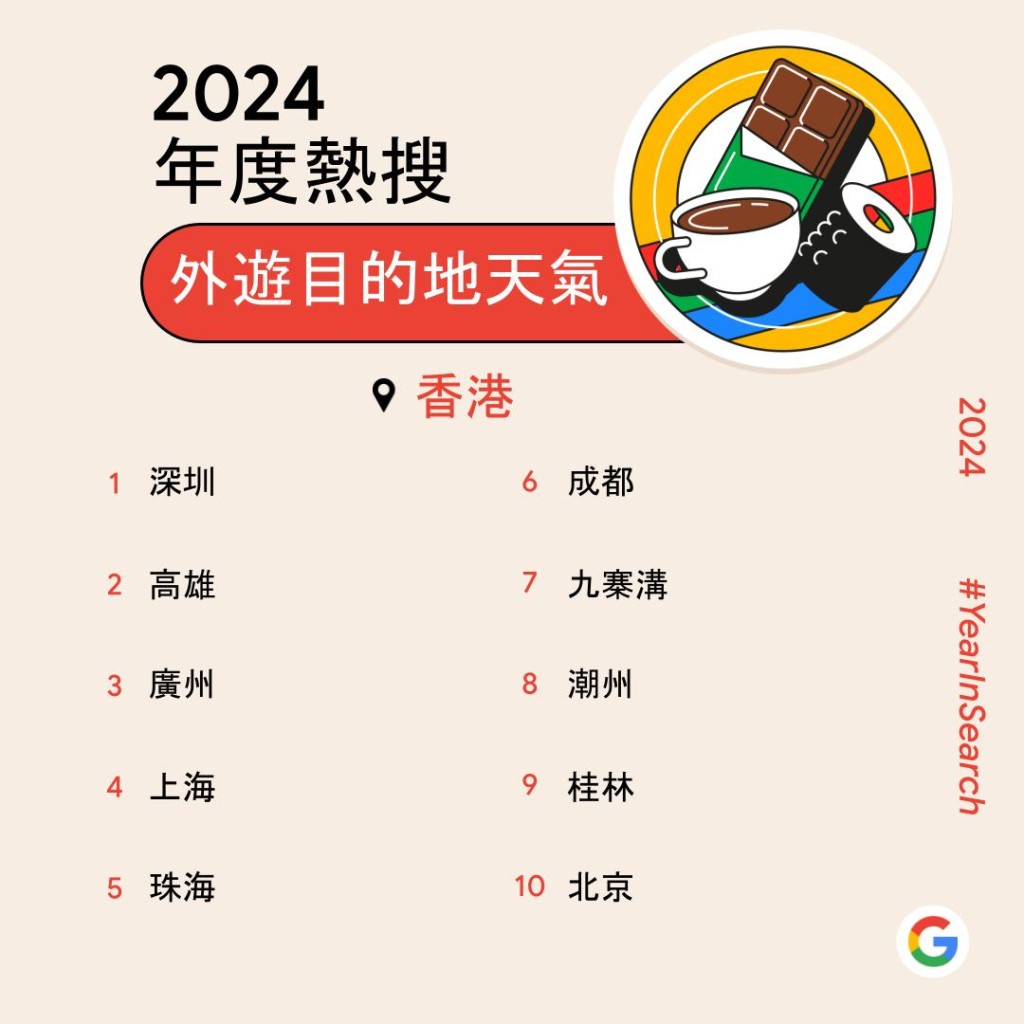 2024
年度熱搜
外遊目的地天氣

香港

1 深圳
2 高雄
3 廣州
4 上海
5 珠海

6 成都
7 九寨溝
8 潮州
9 桂林
10 北京

2024
#YearInSearch

G