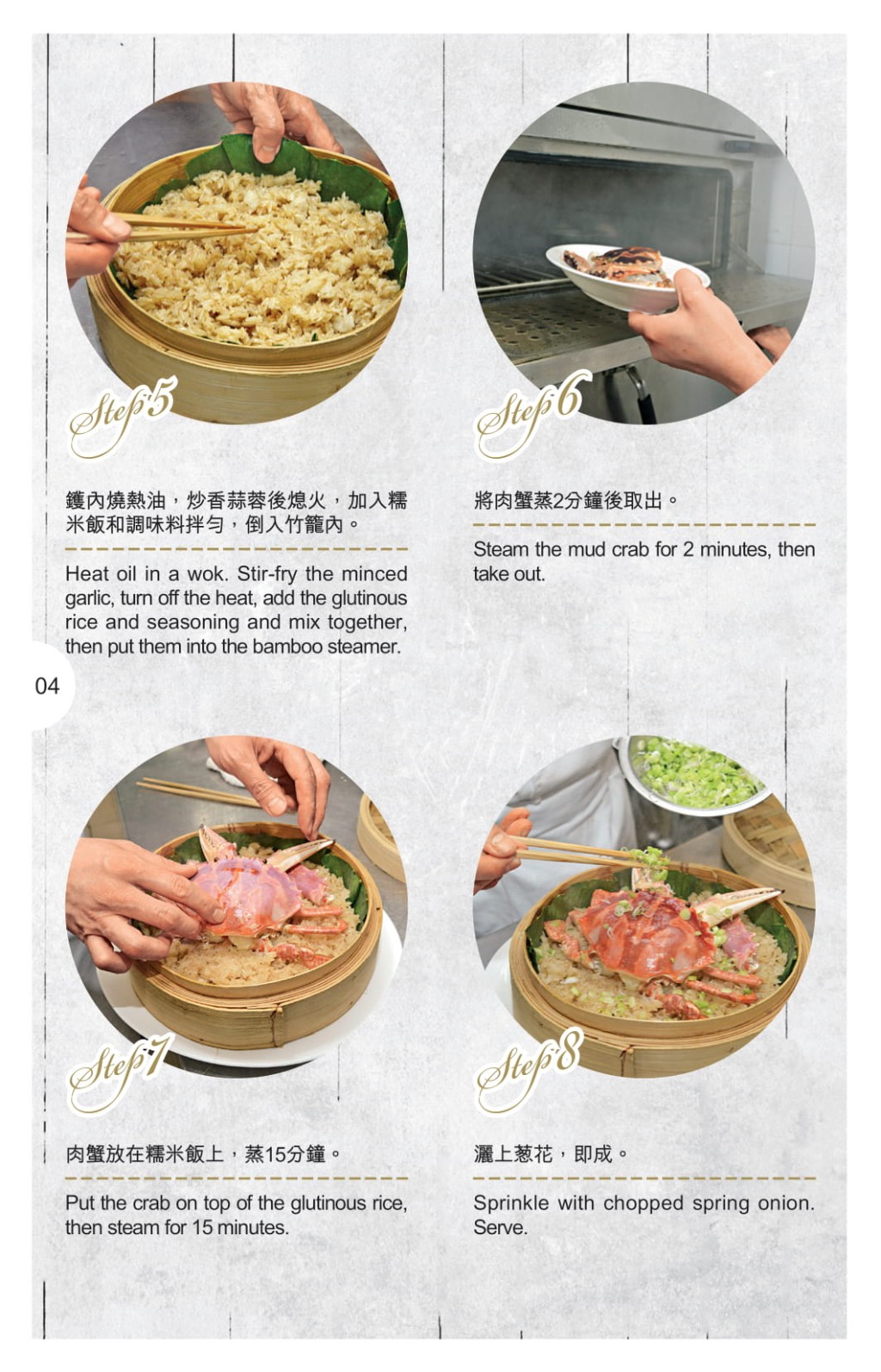 Step 5

鑊內燒熱油，炒香蒜蓉後熄火，加入糯米飯和調味料拌勻，倒入竹籠內。

Heat oil in a wok. Stir-fry the minced garlic, turn off the heat, add the glutinous rice and seasoning and mix together, then put them into the bamboo steamer.

Step 6

將肉蟹蒸2分鐘後取出。

Steam the mud crab for 2 minutes, then take out.

04

Step 7

肉蟹放在糯米飯上，蒸15分鐘。

Put the crab on top of the glutinous rice, then steam for 15 minutes.

Step 8

灑上葱花，即成。

Sprinkle with chopped spring onion. Serve.