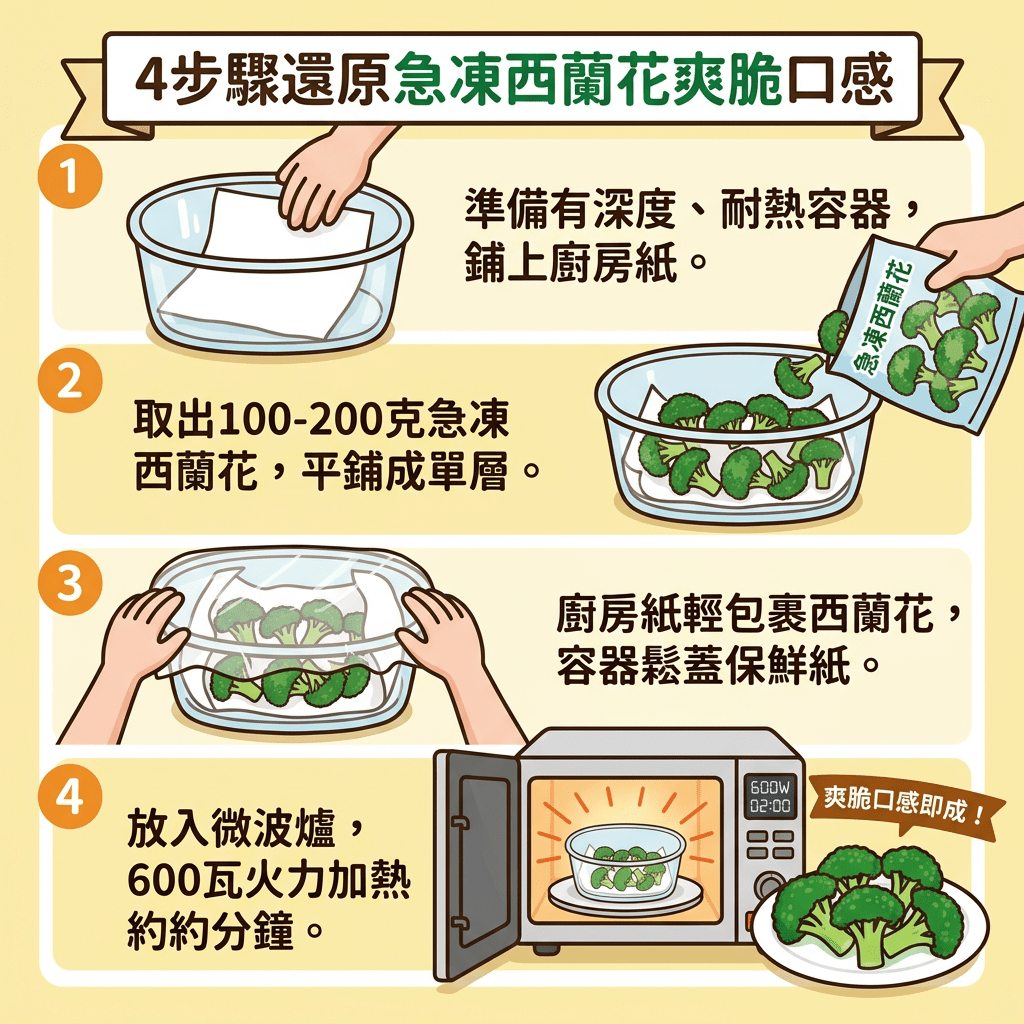 4步驟還原急凍西蘭花爽脆口感

1

準備有深度、耐熱容器，鋪上廚房紙。

急凍西蘭花

2

取出100-200克急凍西蘭花，平鋪成單層。

3

廚房紙輕包裹西蘭花，容器鬆蓋保鮮紙。

4

放入微波爐，600瓦火力加熱約約分鐘。

600W
02:00

爽脆口感即成！