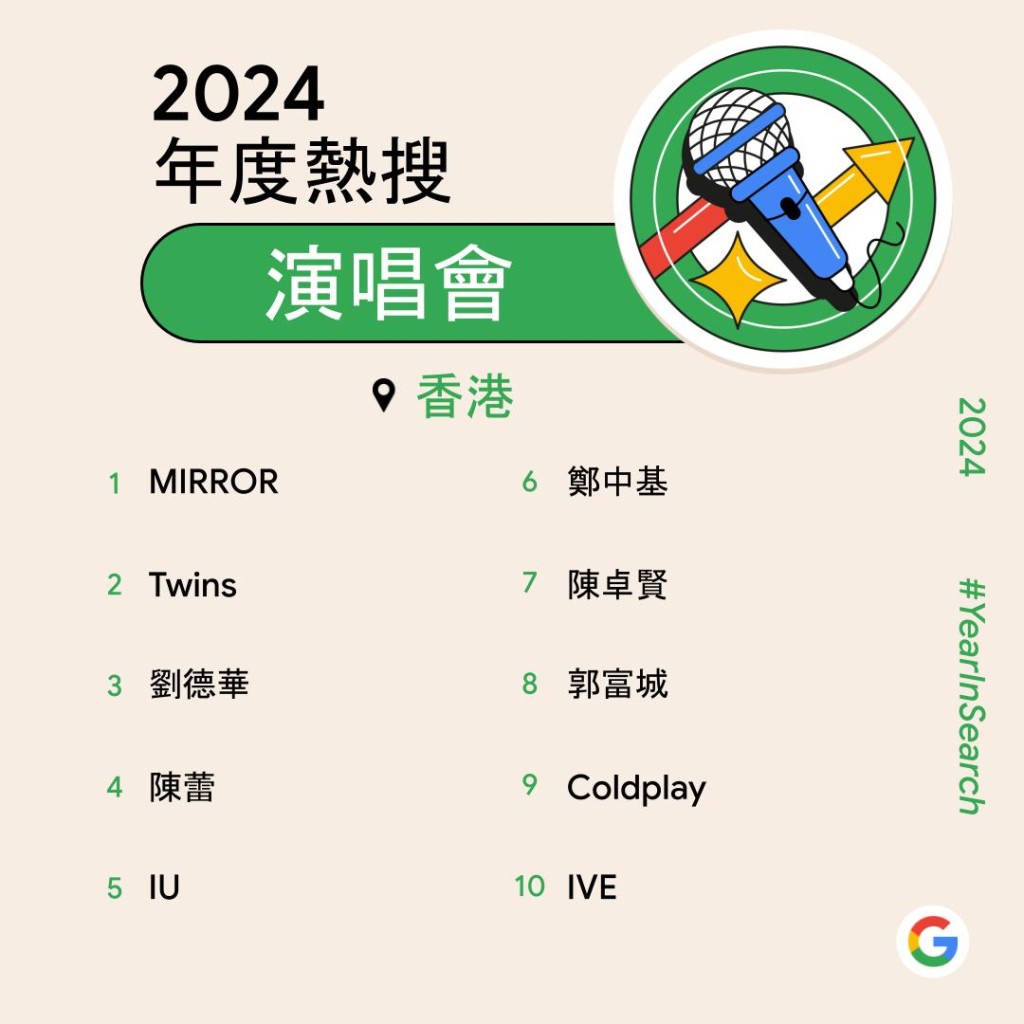 2024
年度熱搜

演唱會

香港

1 MIRROR
2 Twins
3 劉德華
4 陳蕾
5 IU

6 鄭中基
7 陳卓賢
8 郭富城
9 Coldplay
10 IVE

2024

#YearInSearch

G