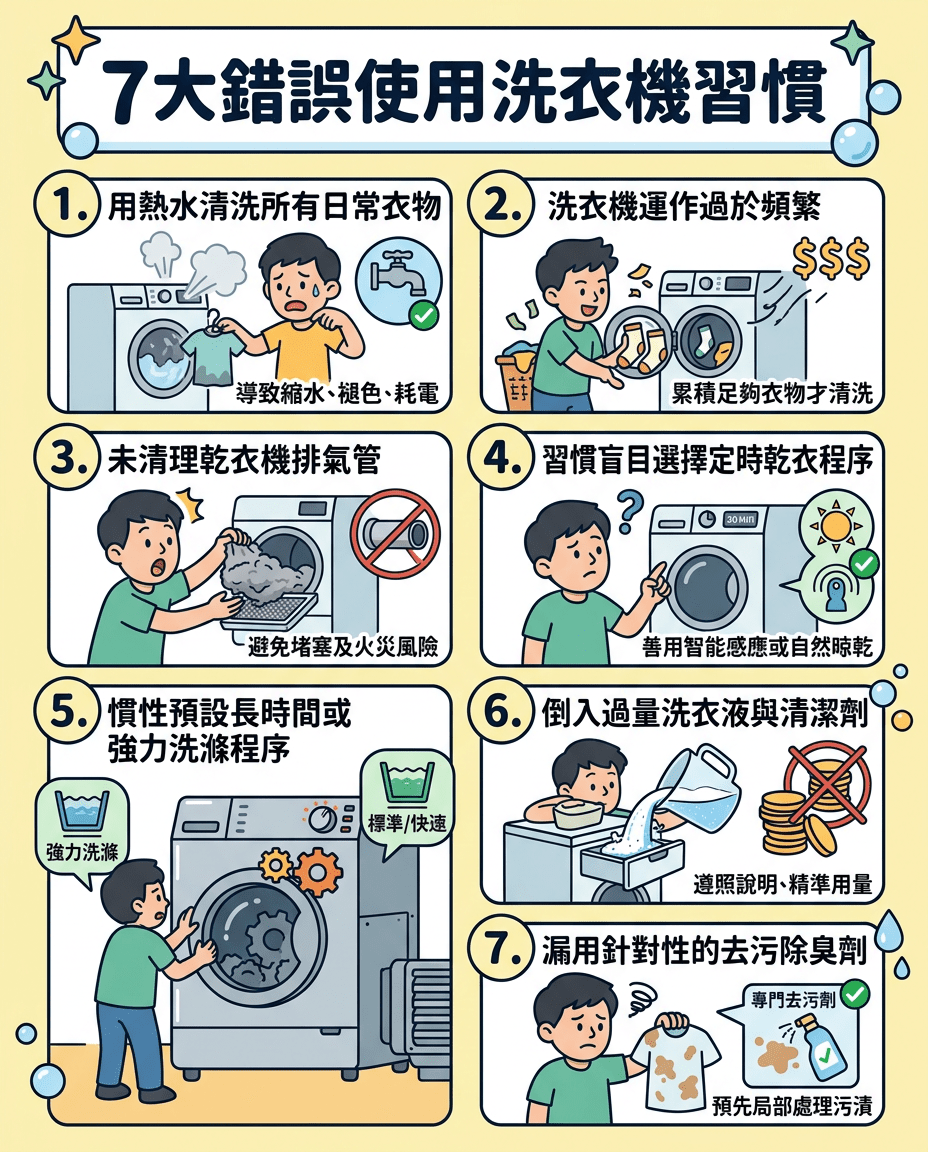 7大錯誤使用洗衣機習慣

1. 用熱水清洗所有日常衣物

導致縮水、褪色、耗電

2. 洗衣機運作過於頻繁

$$$

累積足夠衣物才清洗

3. 未清理乾衣機排氣管

避免堵塞及火災風險

4. 習慣盲目選擇定時乾衣程序

30 MIN

善用智能感應或自然晾乾

5. 慣性預設長時間或強力洗滌程序

強力洗滌

標準/快速

6. 倒入過量洗衣液與清潔劑

遵照說明、精準用量

7. 漏用針對性的去污除臭劑

專門去污劑

預先局部處理污漬