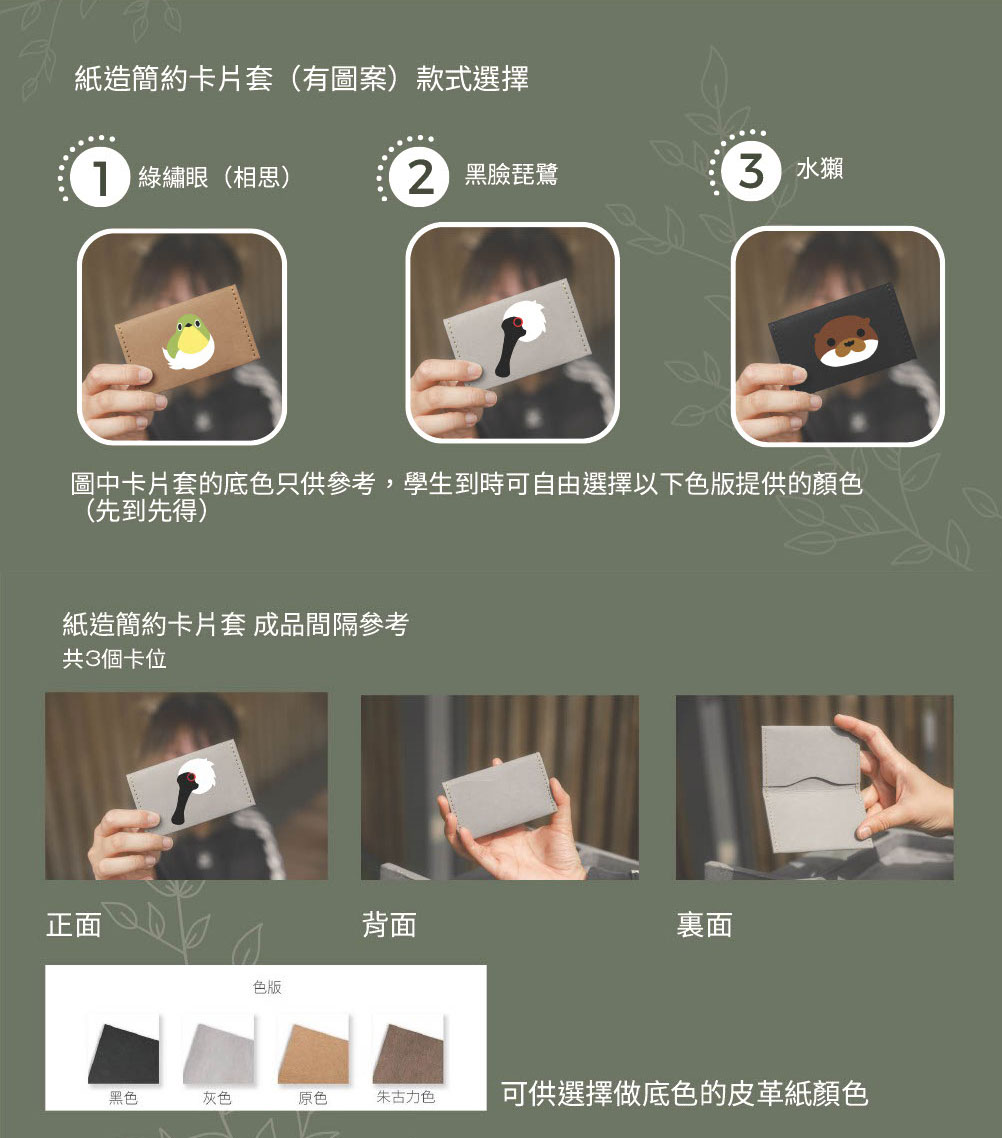 紙造簡約卡片套（有圖案）款式選擇

1 綠繡眼（相思）

2 黑臉琵鷺

3 水獺

圖中卡片套的底色只供參考，學生到時可自由選擇以下色版提供的顏色（先到先得）

紙造簡約卡片套 成品間隔參考
共3個卡位

正面

背面

裏面

色版

黑色 灰色 原色 朱古力色

可供選擇做底色的皮革紙顏色