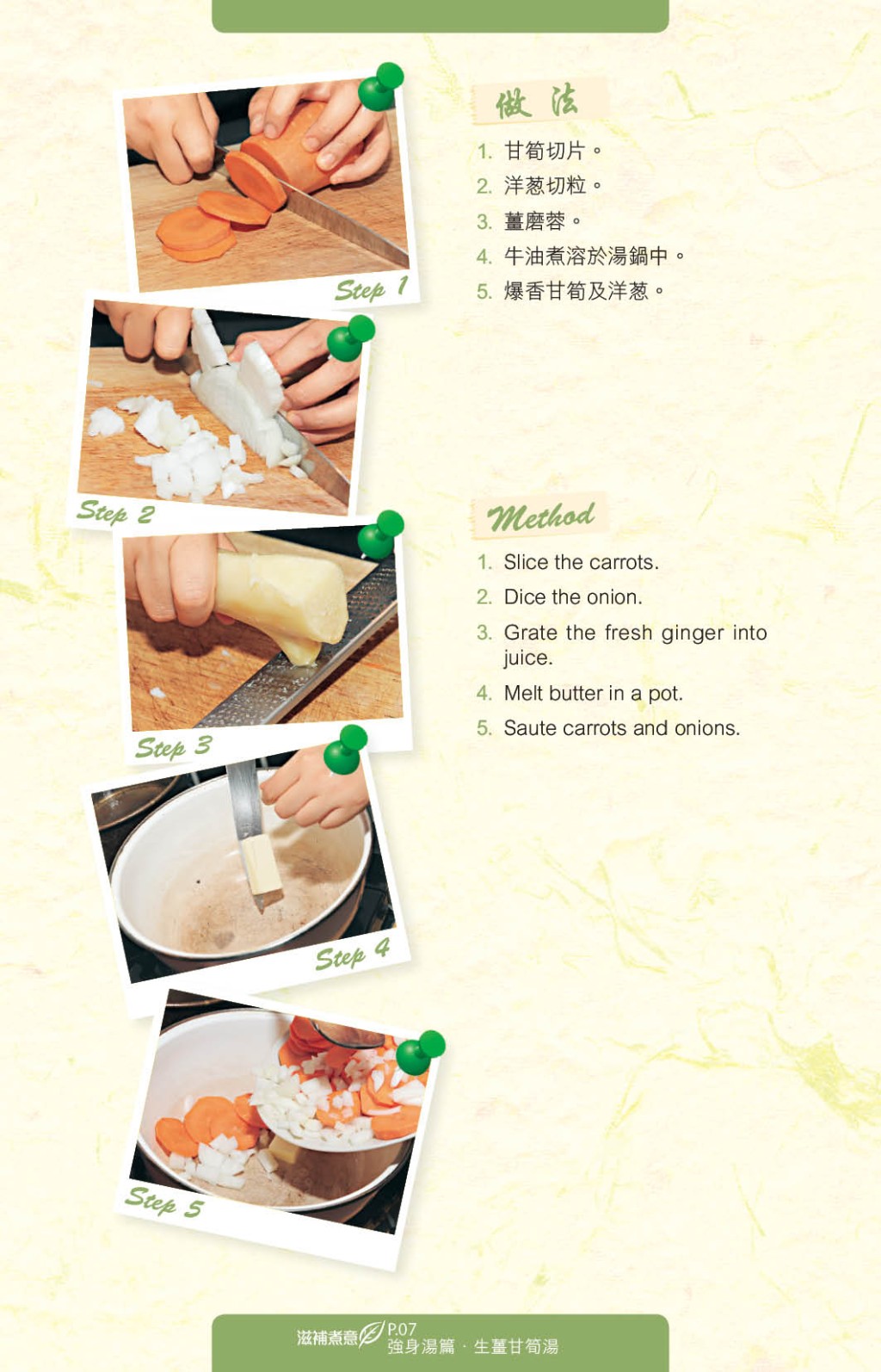 Step 1

Step 2

Step 3

Step 4

Step 5

做法

1. 甘筍切片。
2. 洋葱切粒。
3. 薑磨蓉。
4. 牛油煮溶於湯鍋中。
5. 爆香甘筍及洋葱。

Method

1. Slice the carrots.
2. Dice the onion.
3. Grate the fresh ginger into juice.
4. Melt butter in a pot.
5. Saute carrots and onions.

滋補煮意 P.07 強身湯篇 · 生薑甘筍湯