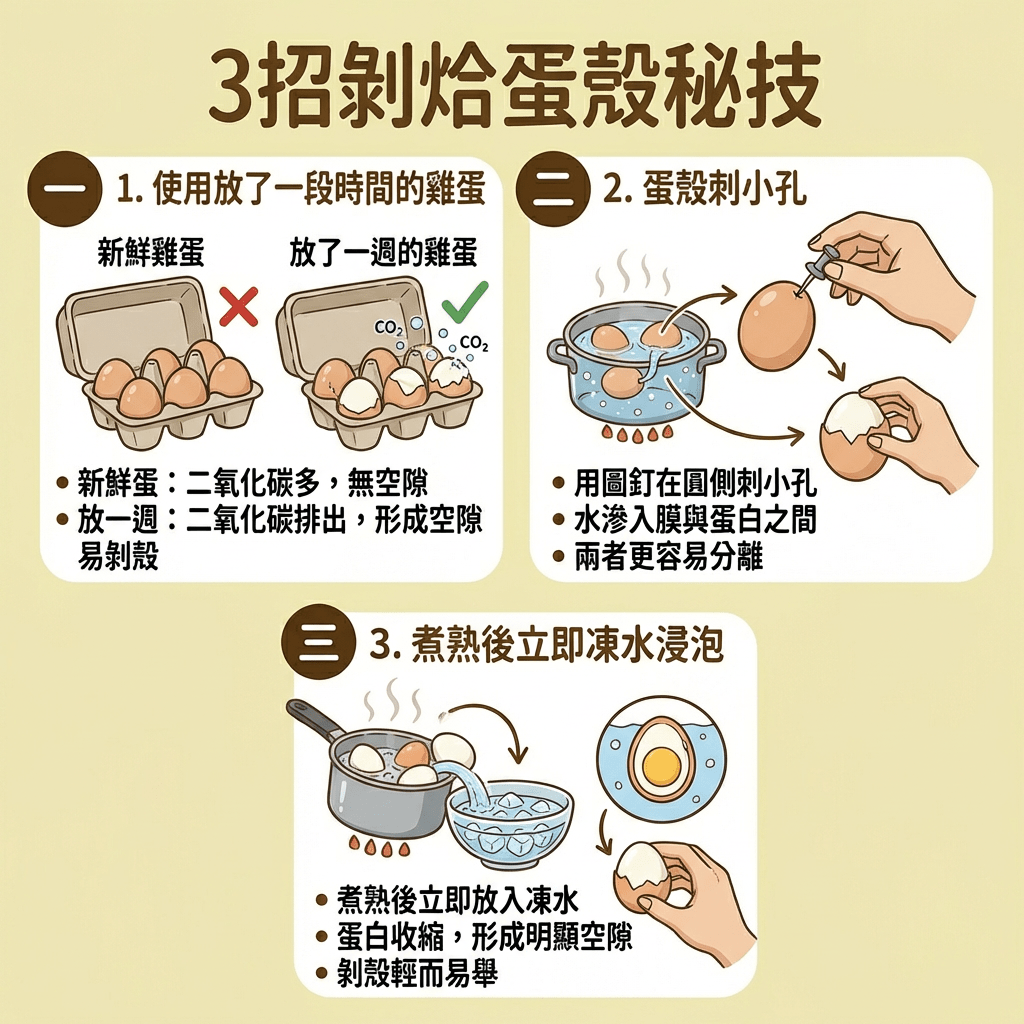 3招剝烚蛋殼秘技

一 1. 使用放了一段時間的雞蛋

新鮮雞蛋

放了一週的雞蛋

$CO_2$

$CO_2$

• 新鮮蛋：二氧化碳多，無空隙
• 放一週：二氧化碳排出，形成空隙易剝殼

二 2. 蛋殼刺小孔

• 用圖釘在圓側刺小孔
• 水滲入膜與蛋白之間
• 兩者更容易分離

三 3. 煮熟後立即凍水浸泡

• 煮熟後立即放入凍水
• 蛋白收縮，形成明顯空隙
• 剝殼輕而易舉