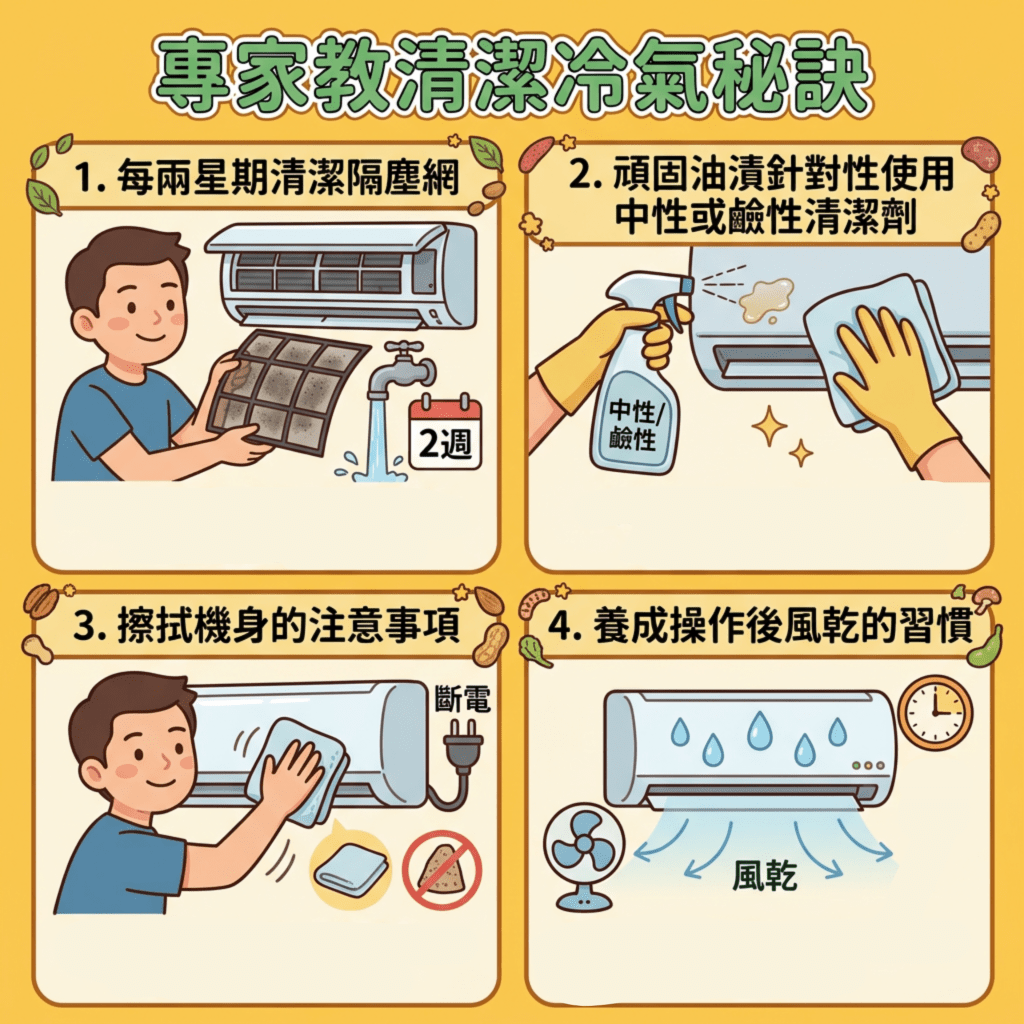 專家教清潔冷氣秘訣

1. 每兩星期清潔隔塵網

2週

2. 頑固油漬針對性使用中性或鹼性清潔劑

中性/鹼性

3. 擦拭機身的注意事項

斷電

4. 養成操作後風乾的習慣

風乾