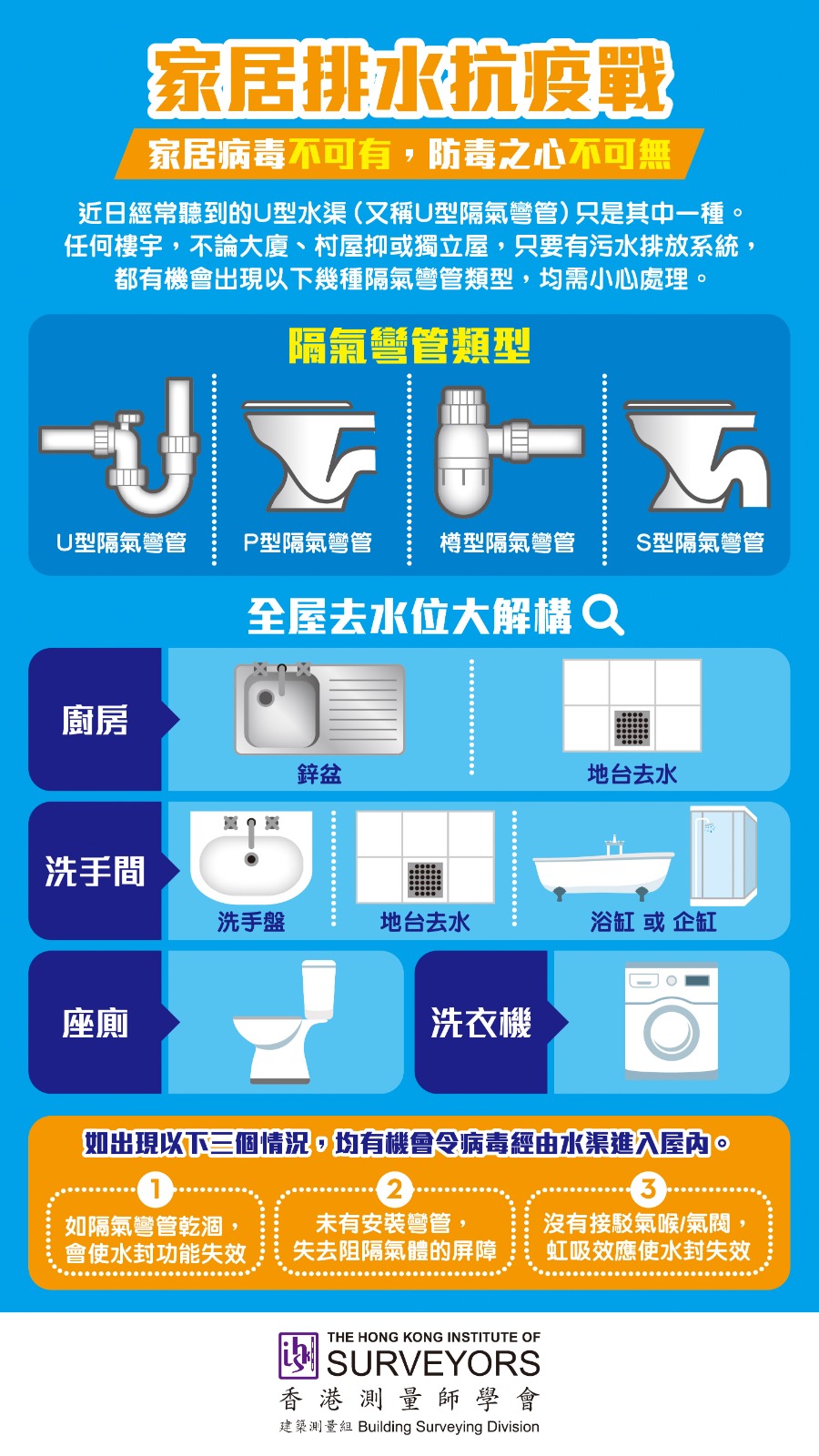 家居排水抗疫戰

家居病毒不可有，防毒之心不可無

近日經常聽到的U型水渠（又稱U型隔氣彎管）只是其中一種。任何樓宇，不論大廈、村屋抑或獨立屋，只要有污水排放系統，都有機會出現以下幾種隔氣彎管類型，均需小心處理。

隔氣彎管類型

U型隔氣彎管

P型隔氣彎管

樽型隔氣彎管

S型隔氣彎管

全屋去水位大解構

廚房

鋅盆

地台去水

洗手間

洗手盤

地台去水

浴缸 或 企缸

座廁

洗衣機

如出現以下三個情況，均有機會令病毒經由水渠進入屋內。

1
如隔氣彎管乾涸，會使水封功能失效

2
未有安裝彎管，失去阻隔氣體的屏障

3
沒有接駁氣喉/氣閥，虹吸效應使水封失效

THE HONG KONG INSTITUTE OF
SURVEYORS
香港測量師學會
建築測量組 Building Surveying Division