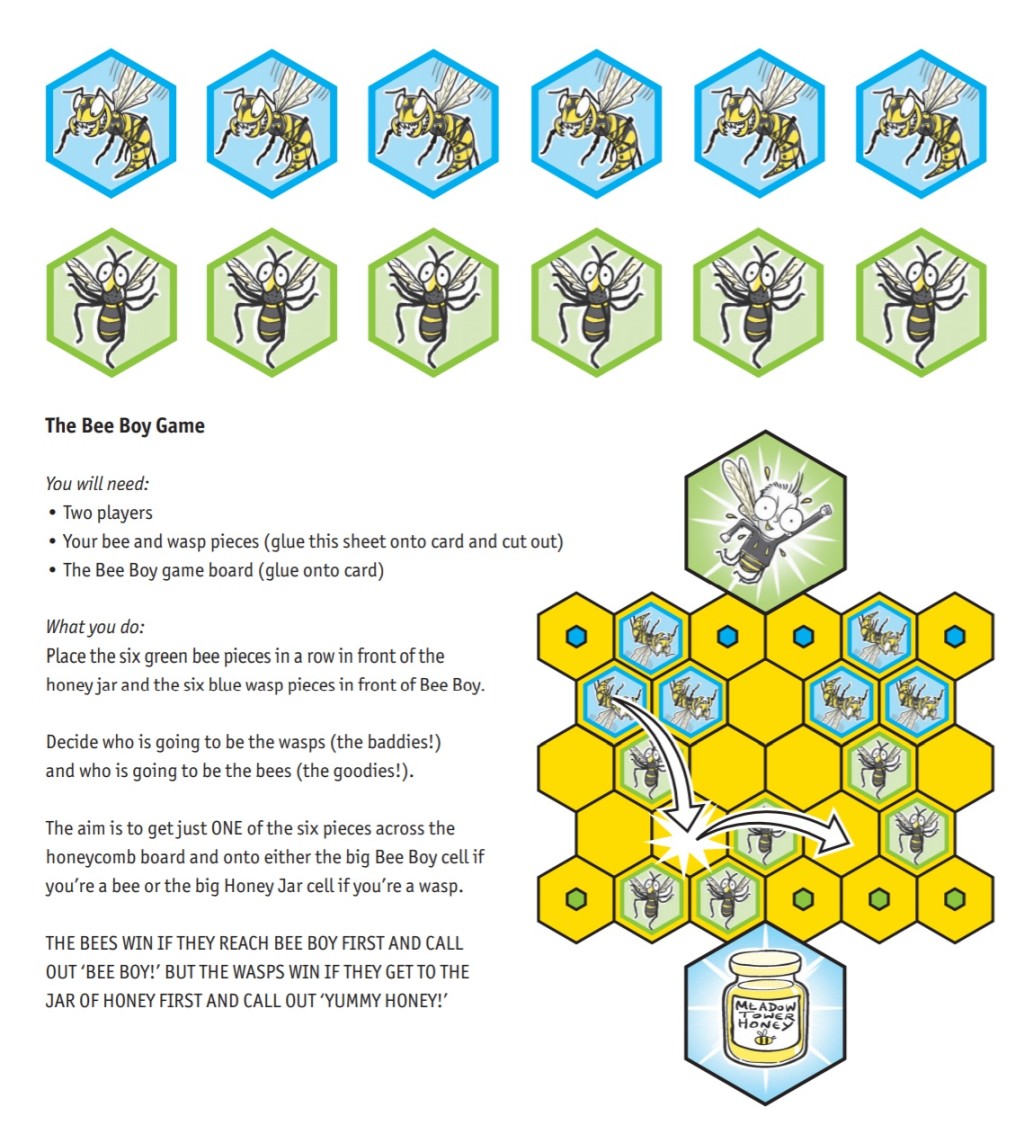 The Bee Boy Game

You will need:
• Two players
• Your bee and wasp pieces (glue this sheet onto card and cut out)
• The Bee Boy game board (glue onto card)

What you do:
Place the six green bee pieces in a row in front of the honey jar and the six blue wasp pieces in front of Bee Boy.

Decide who is going to be the wasps (the baddies!) and who is going to be the bees (the goodies!).

The aim is to get just ONE of the six pieces across the honeycomb board and onto either the big Bee Boy cell if you're a bee or the big Honey Jar cell if you're a wasp.

THE BEES WIN IF THEY REACH BEE BOY FIRST AND CALL OUT 'BEE BOY!' BUT THE WASPS WIN IF THEY GET TO THE JAR OF HONEY FIRST AND CALL OUT 'YUMMY HONEY!'

MEADOW TOWER HONEY