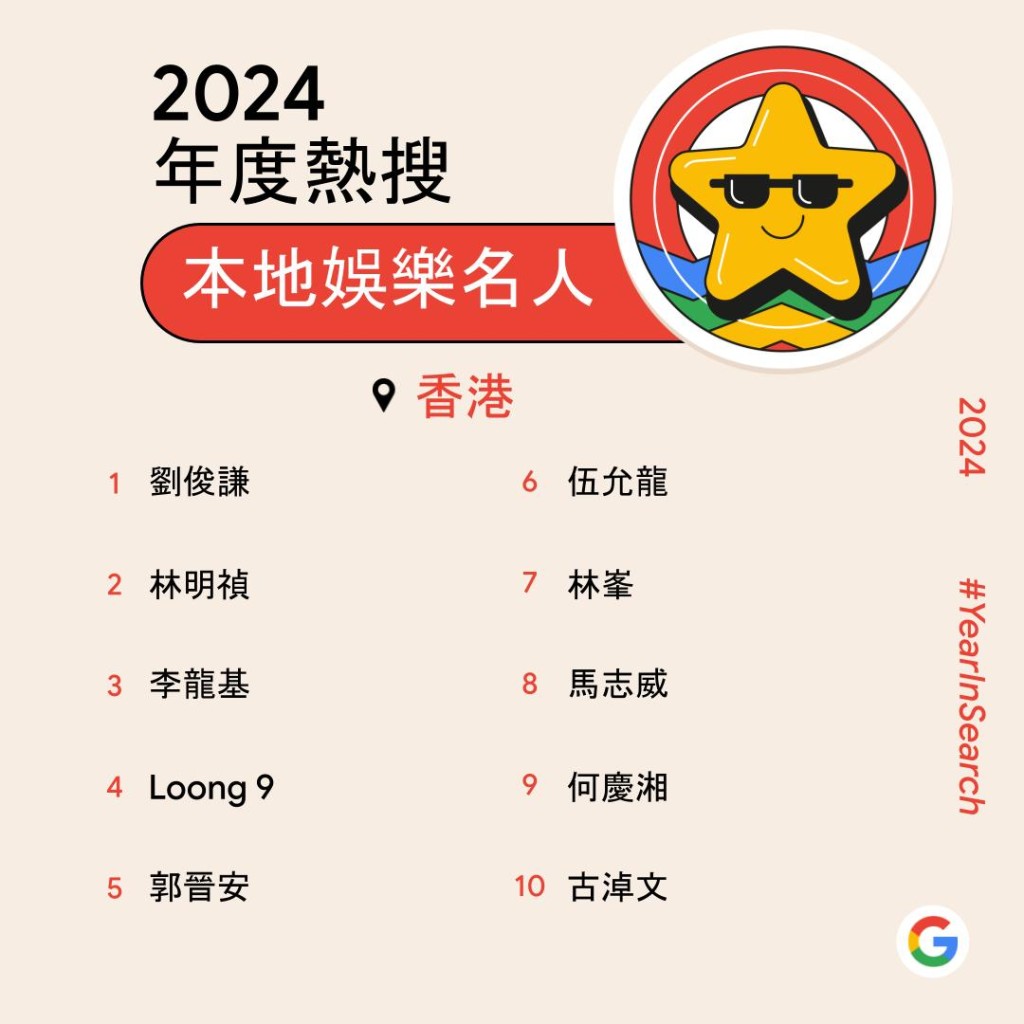 2024
年度熱搜

本地娛樂名人

香港

1 劉俊謙
2 林明禎
3 李龍基
4 Loong 9
5 郭晉安

6 伍允龍
7 林峯
8 馬志威
9 何慶湘
10 古淖文

2024

#YearInSearch

G