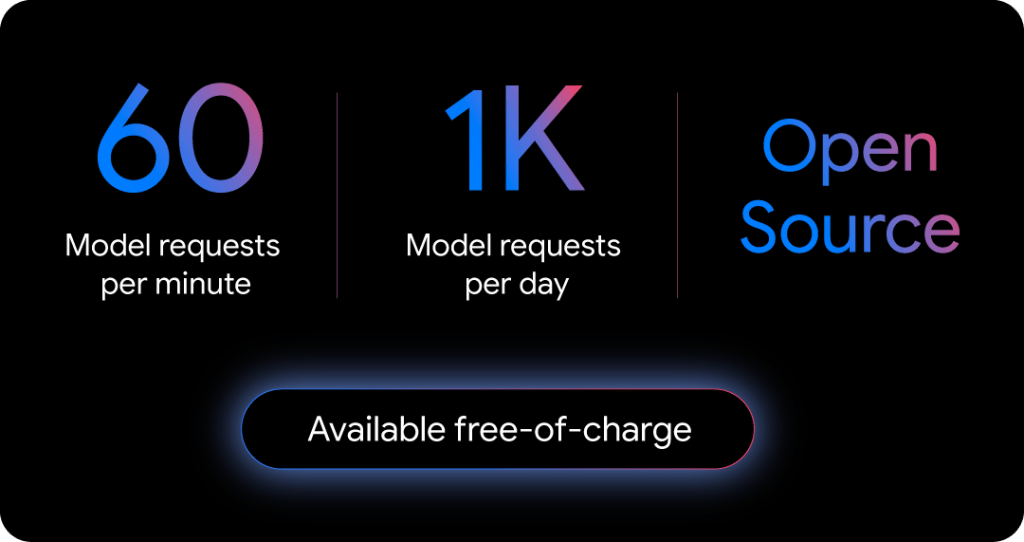 60
Model requests per minute

1K
Model requests per day

Open Source

Available free-of-charge