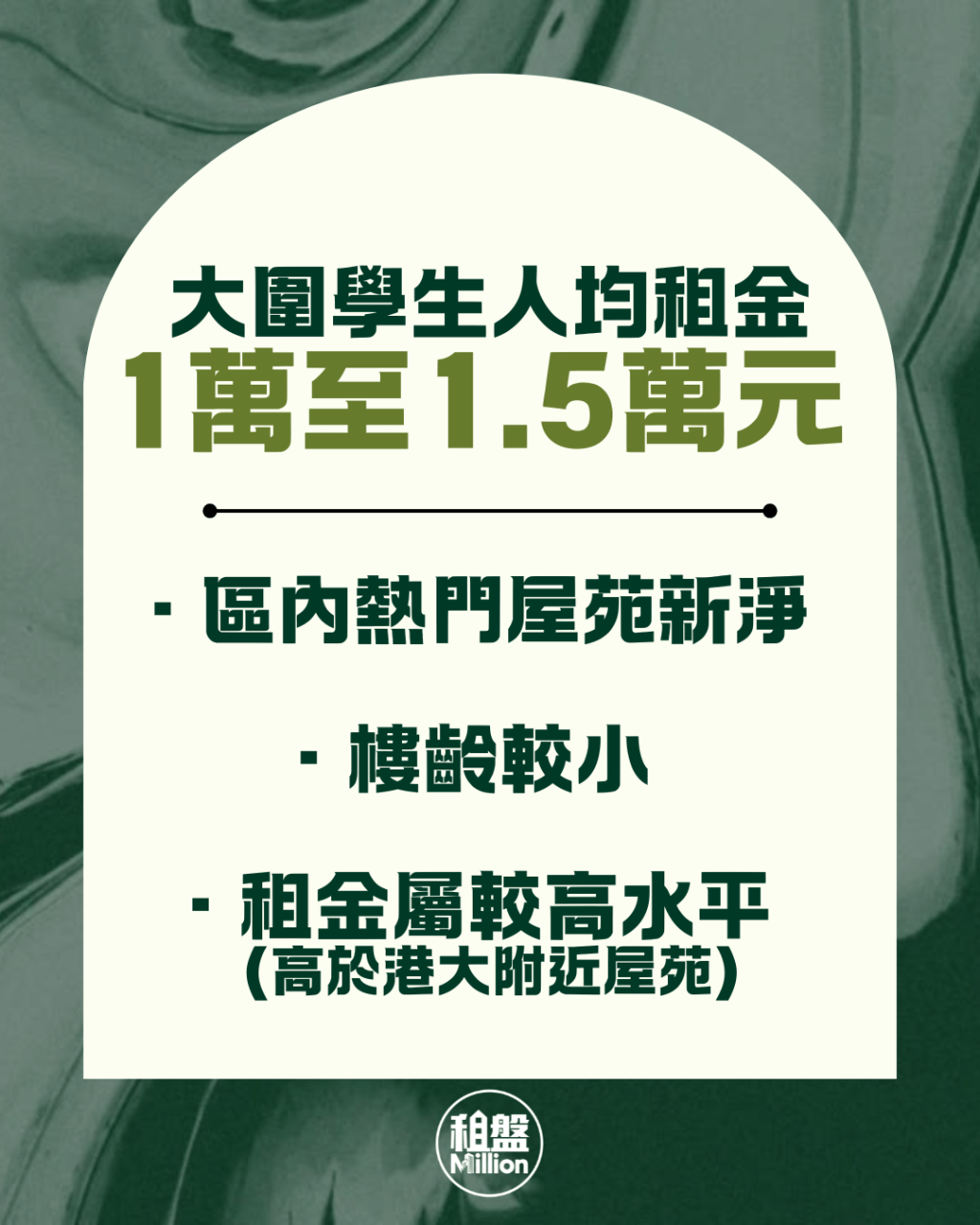 大圍學生人均租金
1萬至1.5萬元

· 區內熱門屋苑新淨

· 樓齡較小

· 租金屬較高水平
(高於港大附近屋苑)

租盤
Million