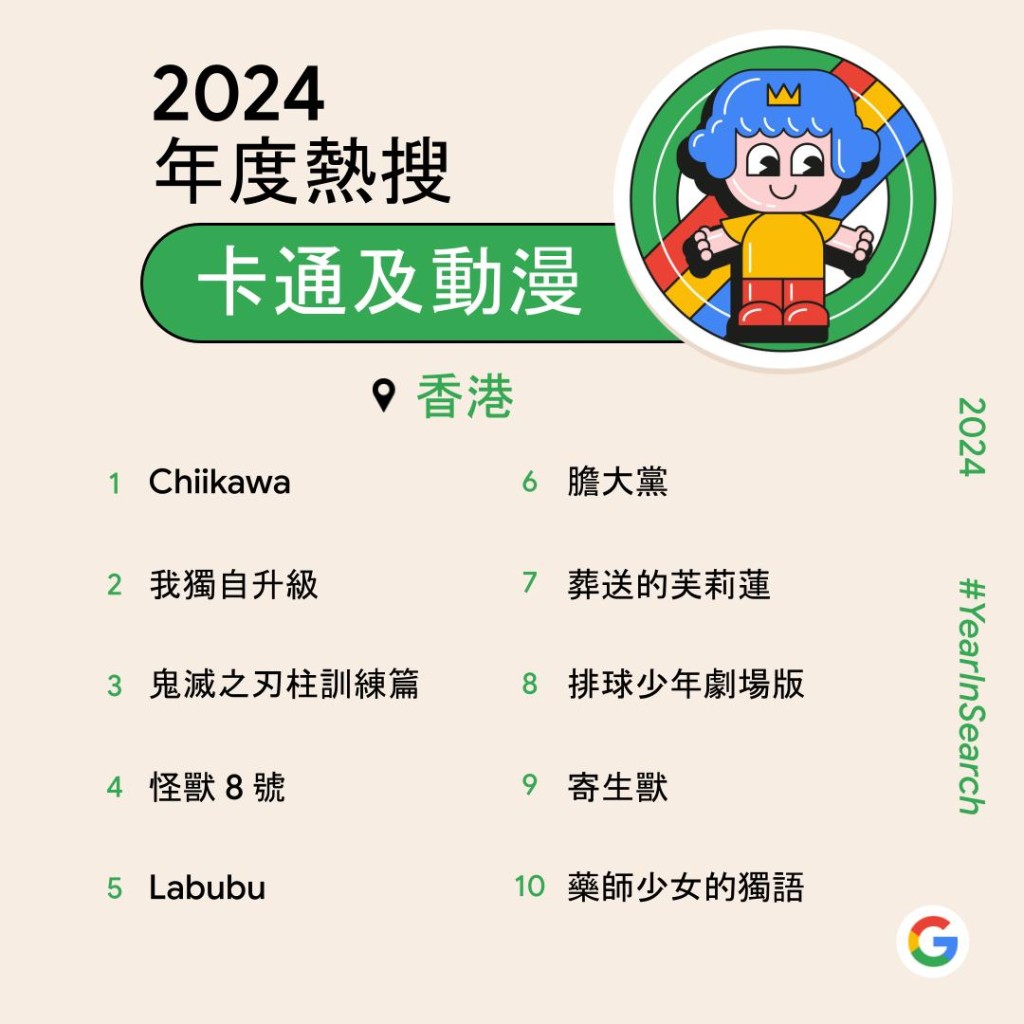 2024
年度熱搜
卡通及動漫

香港

1 Chiikawa
2 我獨自升級
3 鬼滅之刃柱訓練篇
4 怪獸 8 號
5 Labubu

6 膽大黨
7 葬送的芙莉蓮
8 排球少年劇場版
9 寄生獸
10 藥師少女的獨語

2024
#YearInSearch

G