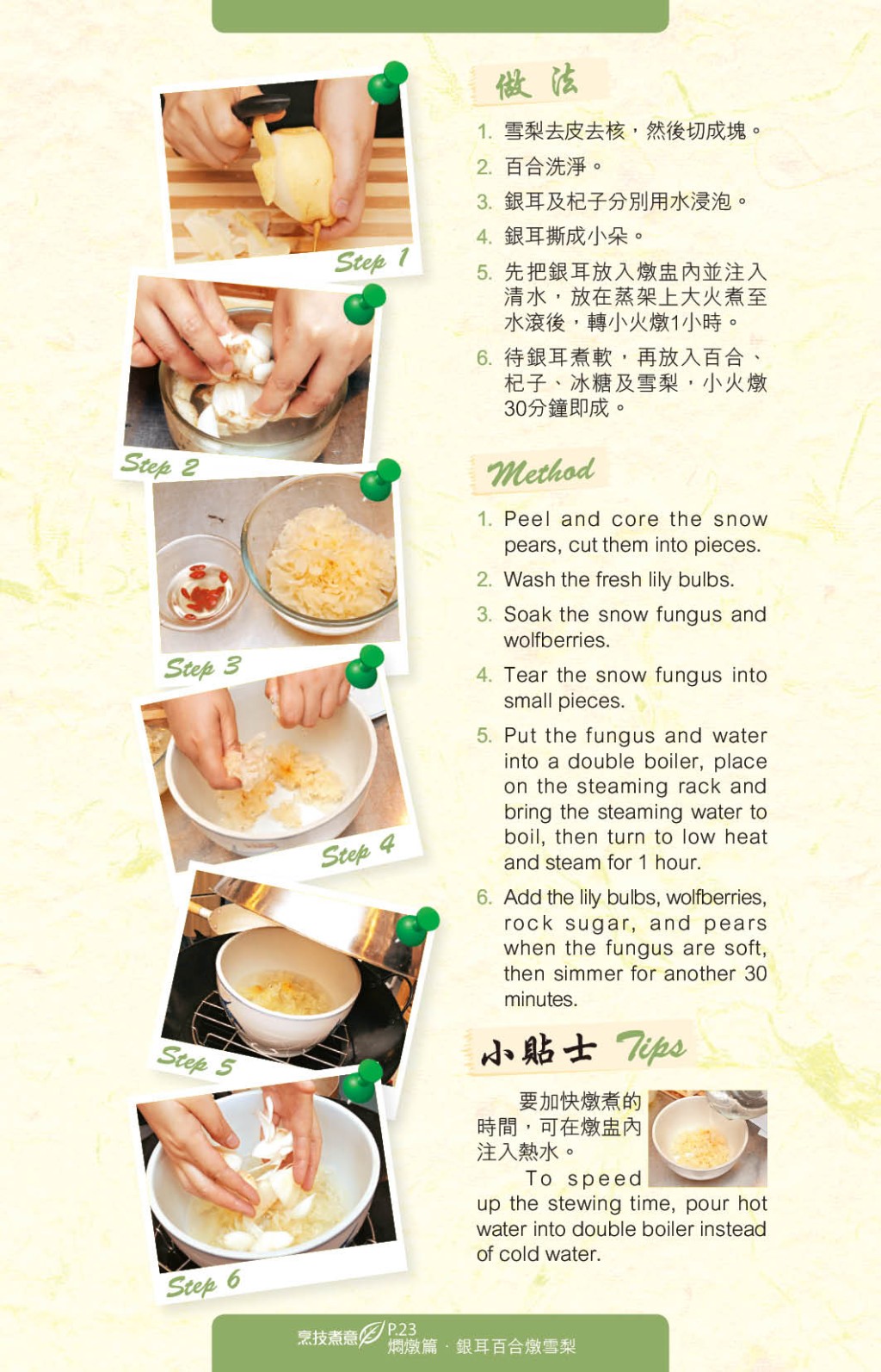 Step 1

Step 2

Step 3

Step 4

Step 5

Step 6

做法

1. 雪梨去皮去核，然後切成塊。
2. 百合洗淨。
3. 銀耳及杞子分別用水浸泡。
4. 銀耳撕成小朵。
5. 先把銀耳放入燉盅內並注入清水，放在蒸架上大火煮至水滾後，轉小火燉1小時。
6. 待銀耳煮軟，再放入百合、杞子、冰糖及雪梨，小火燉30分鐘即成。

Method

1. Peel and core the snow pears, cut them into pieces.
2. Wash the fresh lily bulbs.
3. Soak the snow fungus and wolfberries.
4. Tear the snow fungus into small pieces.
5. Put the fungus and water into a double boiler, place on the steaming rack and bring the steaming water to boil, then turn to low heat and steam for 1 hour.
6. Add the lily bulbs, wolfberries, rock sugar, and pears when the fungus are soft, then simmer for another 30 minutes.

小貼士 Tips

要加快燉煮的時間，可在燉盅內注入熱水。

To speed up the stewing time, pour hot water into double boiler instead of cold water.

烹技煮意 P.23 燜燉篇 · 銀耳百合燉雪梨