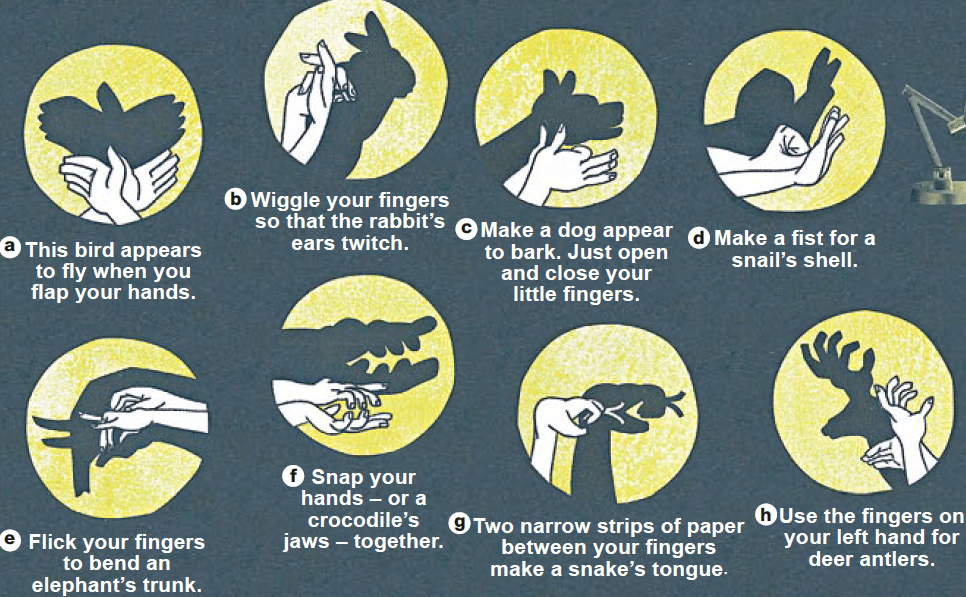 a This bird appears to fly when you flap your hands.

b Wiggle your fingers so that the rabbit's ears twitch.

c Make a dog appear to bark. Just open and close your little fingers.

d Make a fist for a snail's shell.

e Flick your fingers to bend an elephant's trunk.

f Snap your hands – or a crocodile's jaws – together.

g Two narrow strips of paper between your fingers make a snake's tongue.

h Use the fingers on your left hand for deer antlers.