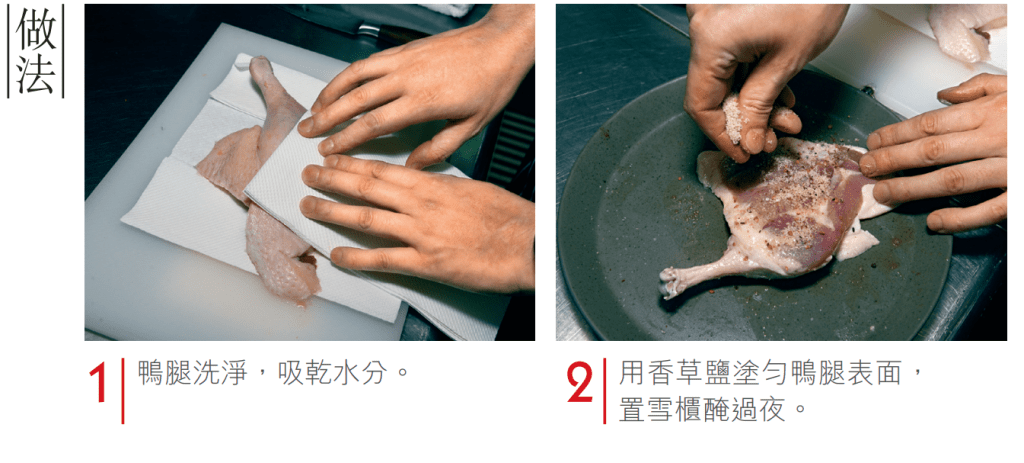 做法

1 鴨腿洗淨，吸乾水分。

2 用香草鹽塗勻鴨腿表面，置雪櫃醃過夜。