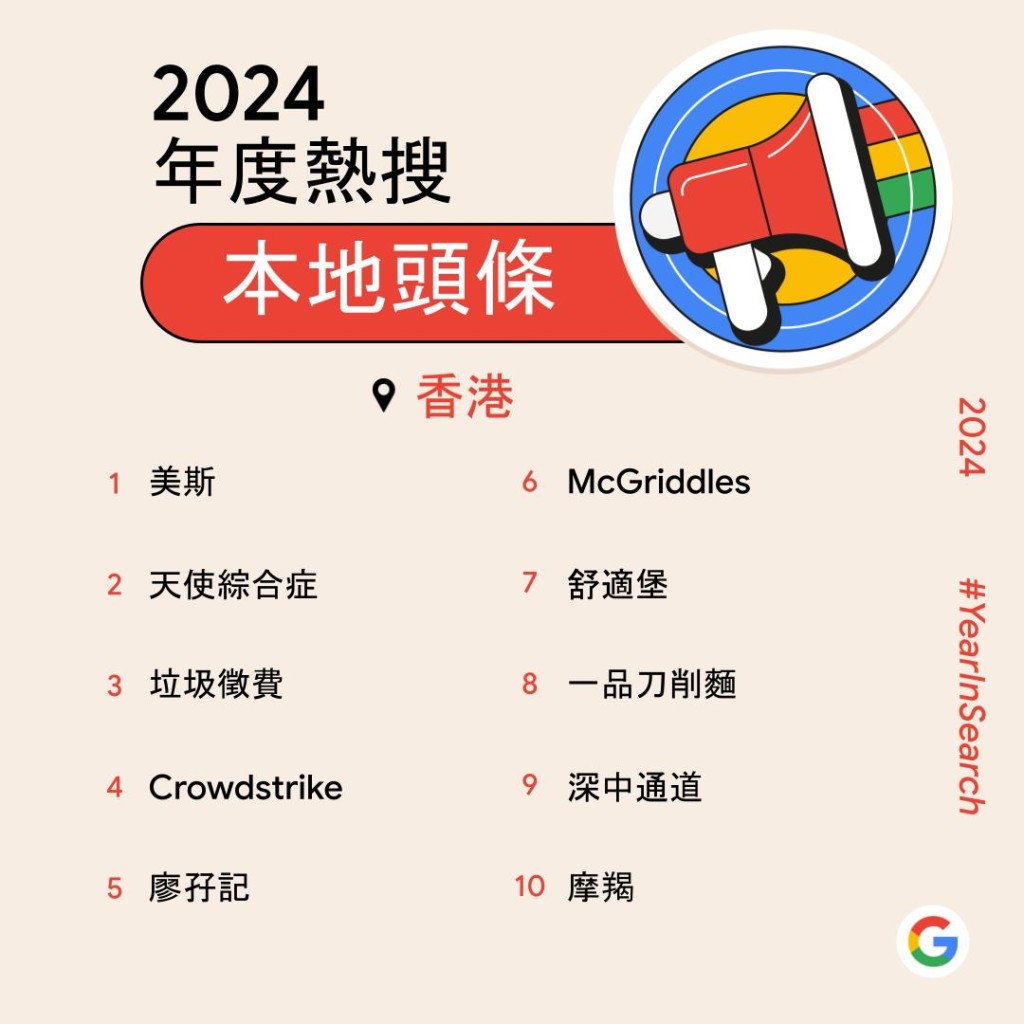 2024
年度熱搜
本地頭條

香港

1 美斯
2 天使綜合症
3 垃圾徵費
4 Crowdstrike
5 廖孖記

6 McGriddles
7 舒適堡
8 一品刀削麵
9 深中通道
10 摩羯

2024
#YearInSearch

G