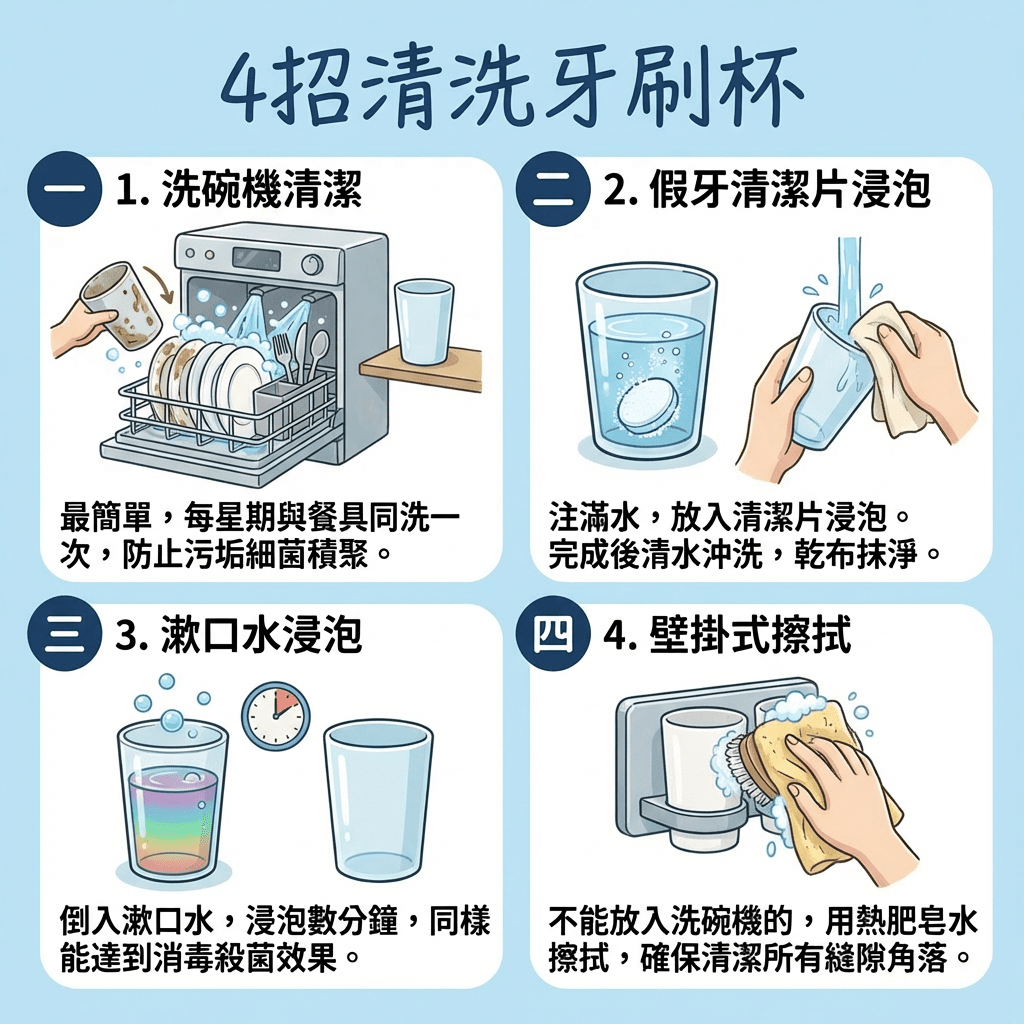 4招清洗牙刷杯

一 1. 洗碗機清潔

最簡單，每星期與餐具同洗一次，防止污垢細菌積聚。

二 2. 假牙清潔片浸泡

注滿水，放入清潔片浸泡。完成後清水沖洗，乾布抹淨。

三 3. 漱口水浸泡

倒入漱口水，浸泡數分鐘，同樣能達到消毒殺菌效果。

四 4. 壁掛式擦拭

不能放入洗碗機的，用熱肥皂水擦拭，確保清潔所有縫隙角落。