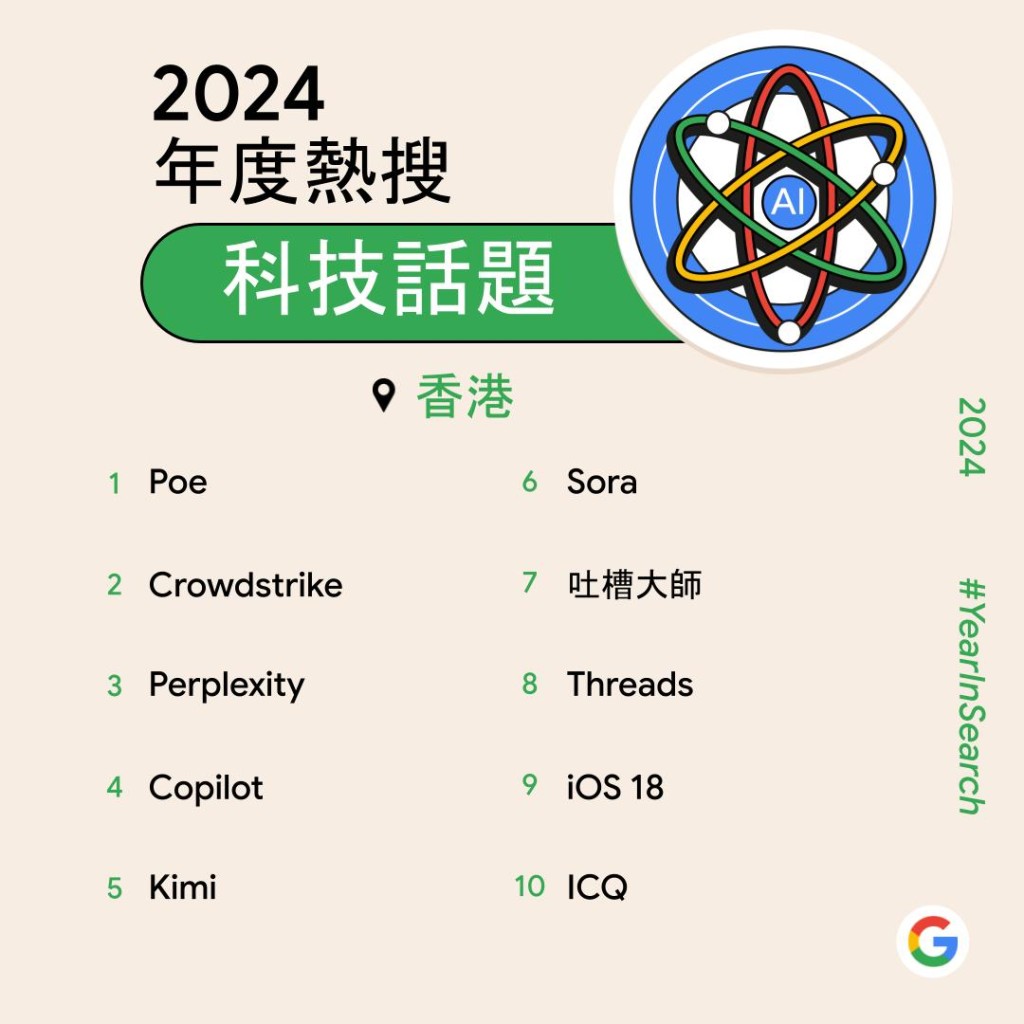 2024
年度熱搜
科技話題

AI

香港

1 Poe
2 Crowdstrike
3 Perplexity
4 Copilot
5 Kimi

6 Sora
7 吐槽大師
8 Threads
9 iOS 18
10 ICQ

2024
#YearInSearch

G