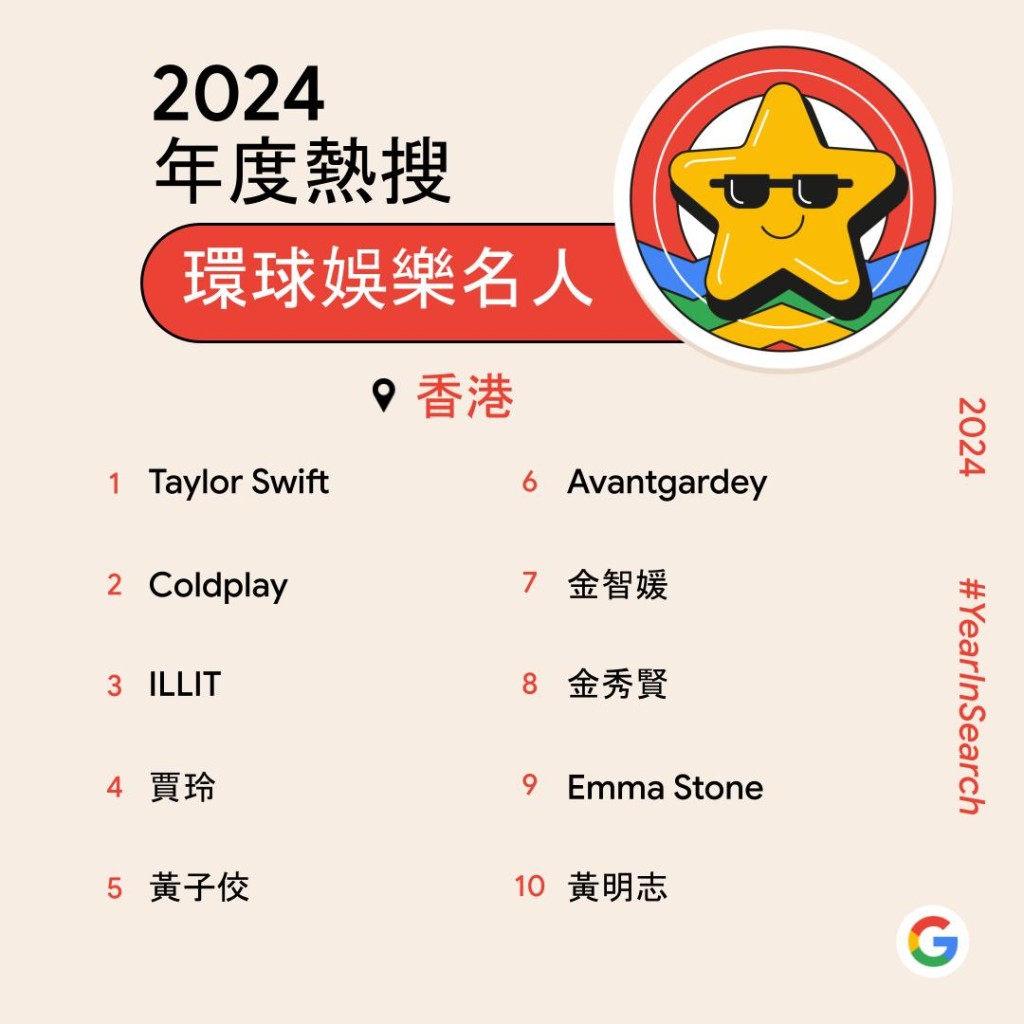 2024
年度熱搜

環球娛樂名人

香港

1 Taylor Swift
2 Coldplay
3 ILLIT
4 賈玲
5 黃子佼

6 Avantgardey
7 金智媛
8 金秀賢
9 Emma Stone
10 黃明志

2024

#YearInSearch

G