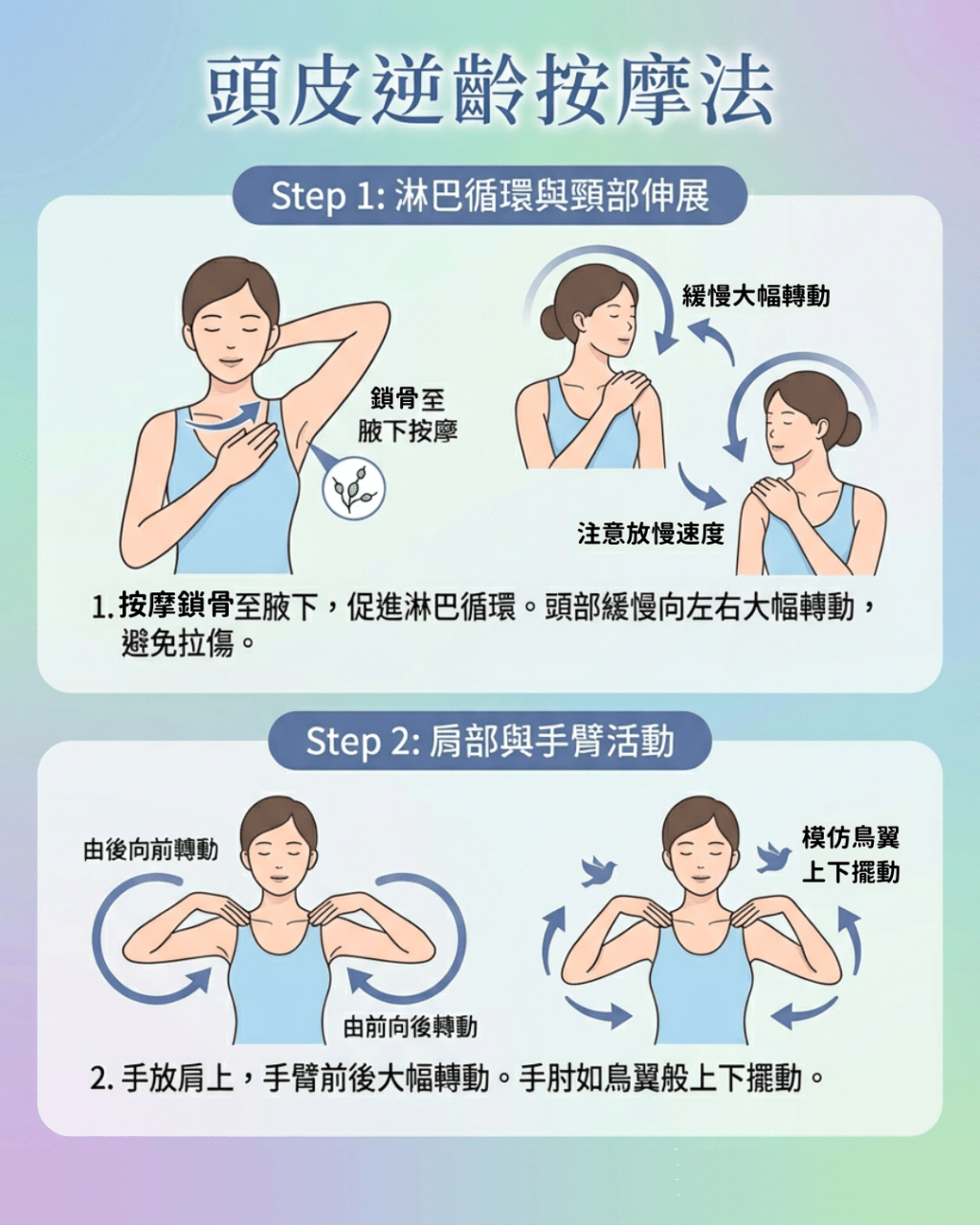 頭皮逆齡按摩法

Step 1: 淋巴循環與頸部伸展

鎖骨至腋下按摩

緩慢大幅轉動

注意放慢速度

1. 按摩鎖骨至腋下，促進淋巴循環。頭部緩慢向左右大幅轉動，避免拉傷。

Step 2: 肩部與手臂活動

由後向前轉動

由前向後轉動

模仿鳥翼上下擺動

2. 手放肩上，手臂前後大幅轉動。手肘如鳥翼般上下擺動。