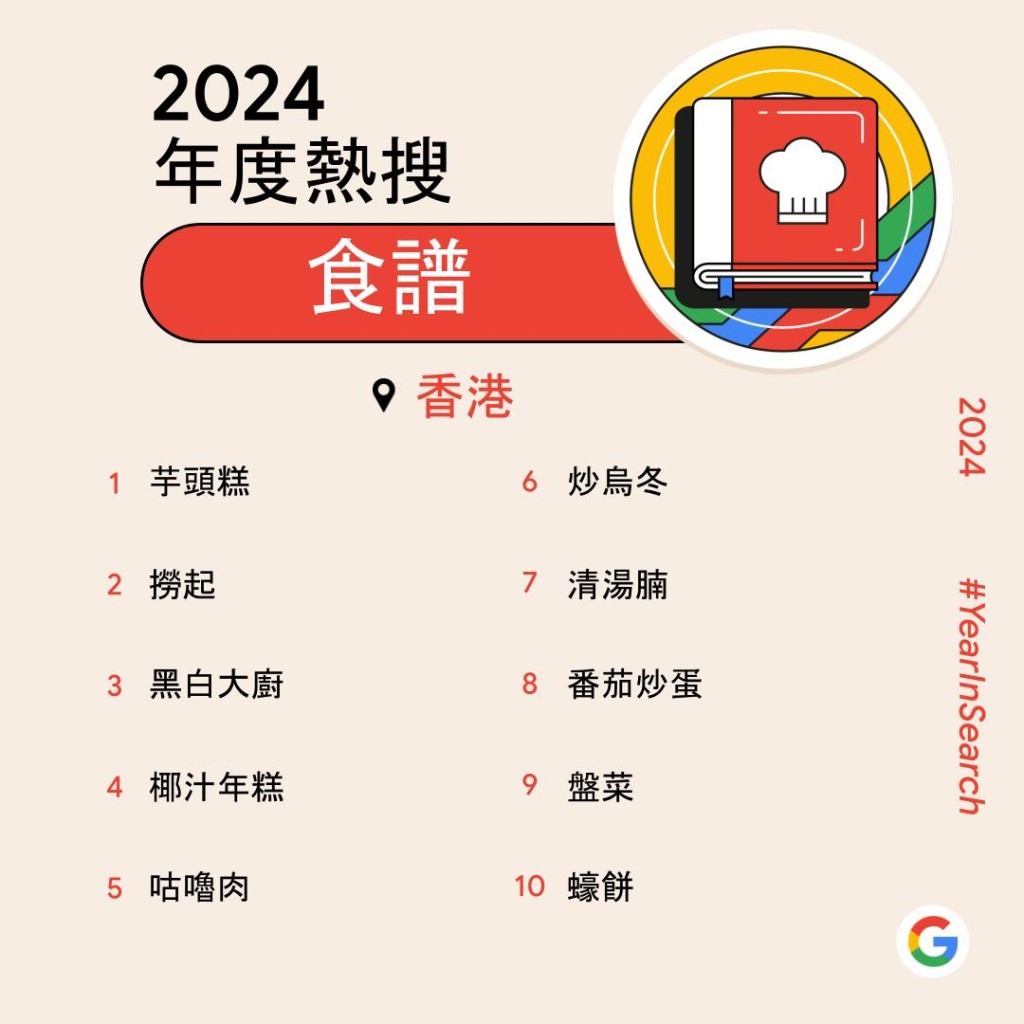 2024
年度熱搜

食譜

香港

1 芋頭糕

2 撈起

3 黑白大廚

4 椰汁年糕

5 咕嚕肉

6 炒烏冬

7 清湯腩

8 番茄炒蛋

9 盤菜

10 蠔餅

2024

#YearInSearch

G