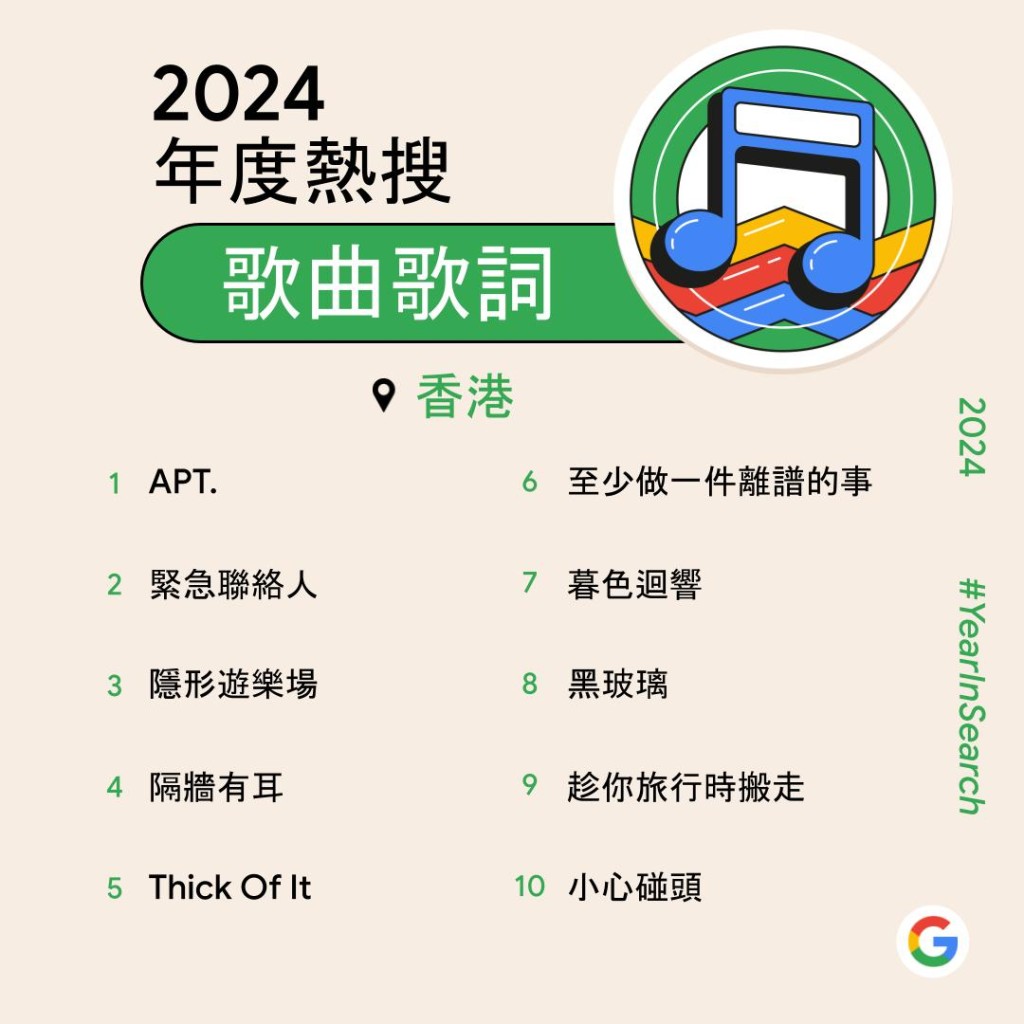 2024
年度熱搜

歌曲歌詞

香港

1 APT.

2 緊急聯絡人

3 隱形遊樂場

4 隔牆有耳

5 Thick Of It

6 至少做一件離譜的事

7 暮色迴響

8 黑玻璃

9 趁你旅行時搬走

10 小心碰頭

2024

#YearInSearch

G