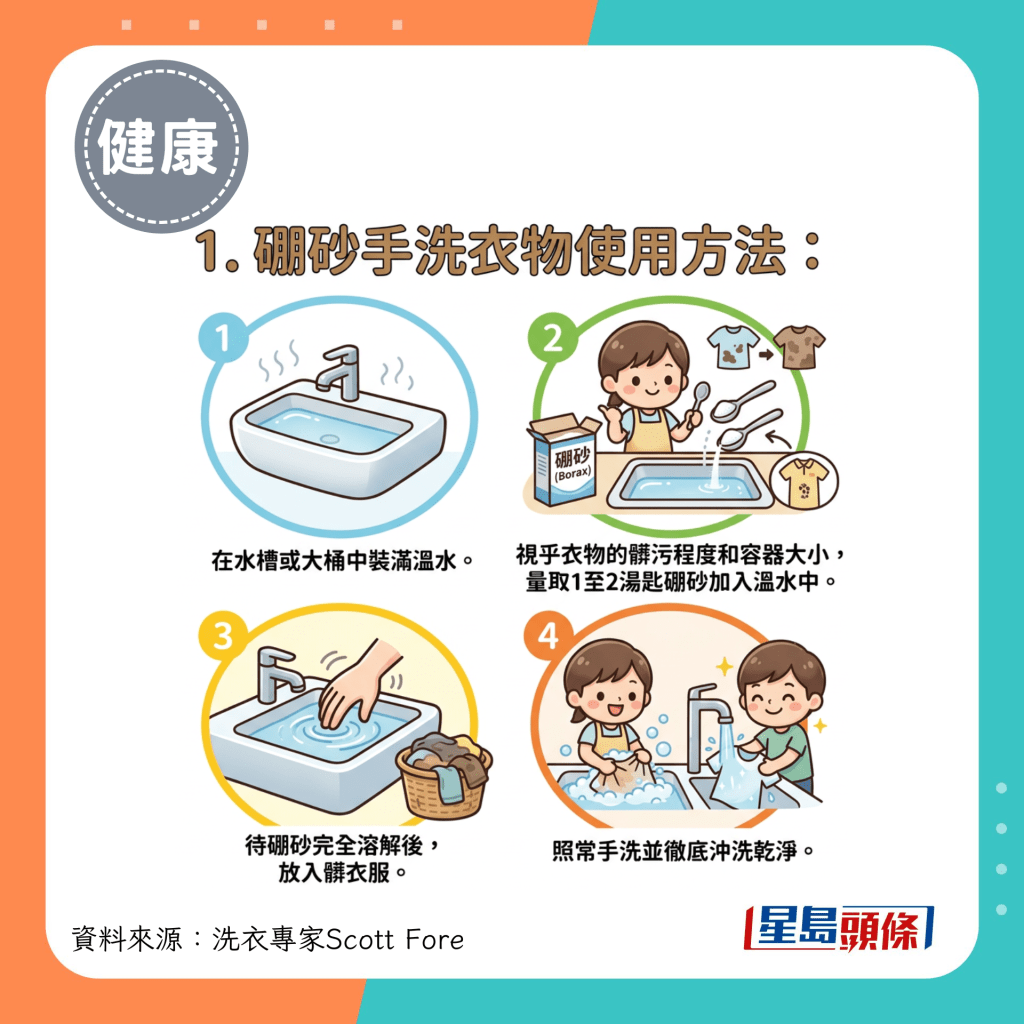 健康

1. 硼砂手洗衣物使用方法：

1

在水槽或大桶中裝滿溫水。

2

硼砂 (Borax)

視乎衣物的髒污程度和容器大小，量取1至2湯匙硼砂加入溫水中。

3

待硼砂完全溶解後，放入髒衣服。

4

照常手洗並徹底沖洗乾淨。

資料來源：洗衣專家Scott Fore

星島頭條