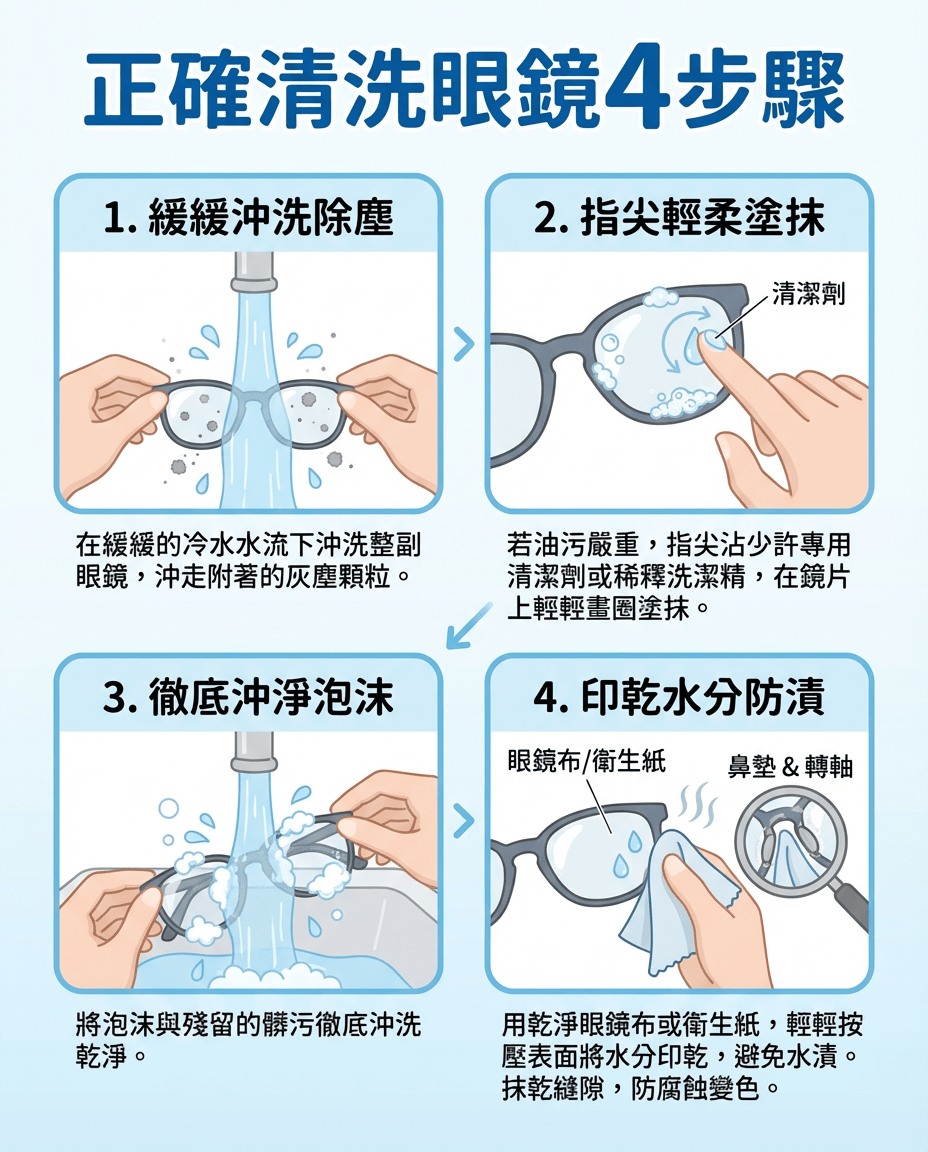 正確清洗眼鏡4步驟

1. 緩緩沖洗除塵

在緩緩的冷水水流下沖洗整副眼鏡，沖走附著的灰塵顆粒。

2. 指尖輕柔塗抹

清潔劑

若油污嚴重，指尖沾少許專用清潔劑或稀釋洗潔精，在鏡片上輕輕畫圈塗抹。

3. 徹底沖淨泡沫

將泡沫與殘留的髒污徹底沖洗乾淨。

4. 印乾水分防漬

眼鏡布/衛生紙

鼻墊 & 轉軸

用乾淨眼鏡布或衛生紙，輕輕按壓表面將水分印乾，避免水漬。抹乾縫隙，防腐蝕變色。