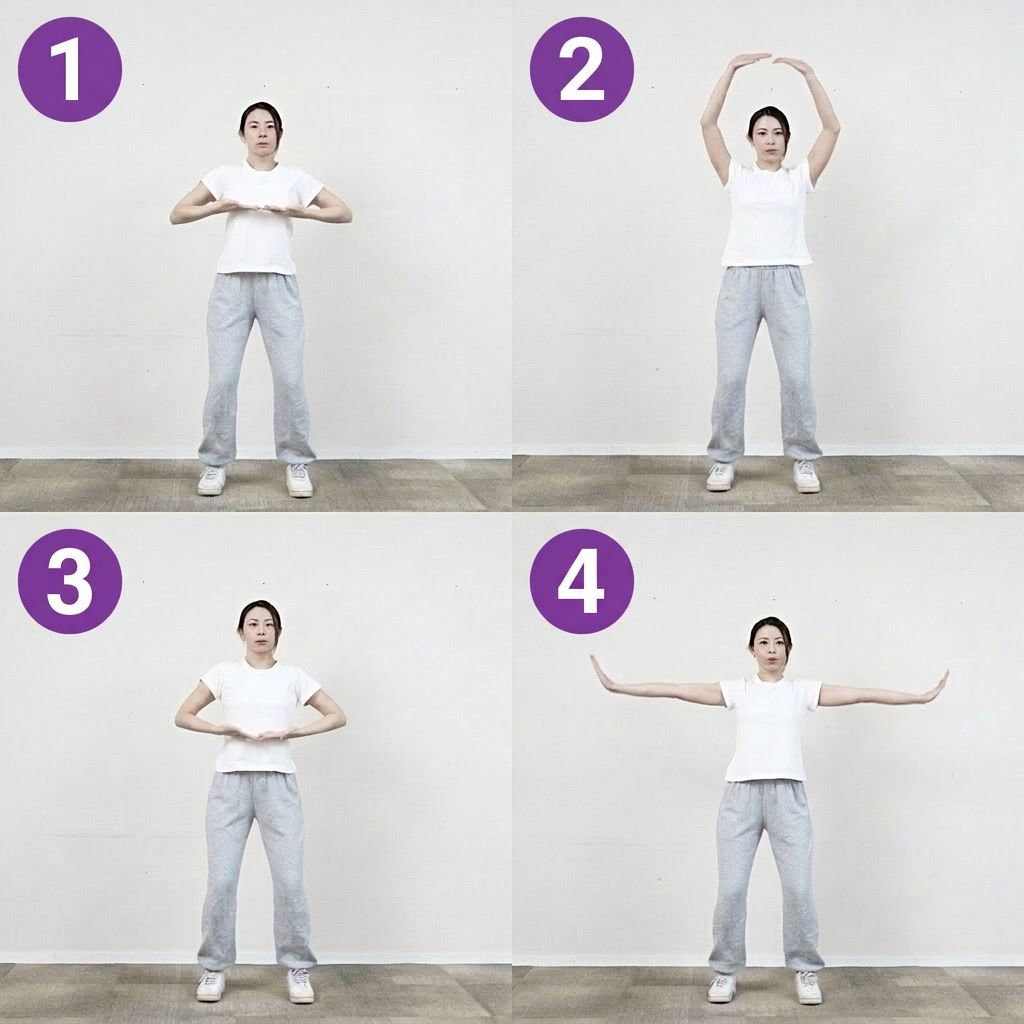 1

2

3

4