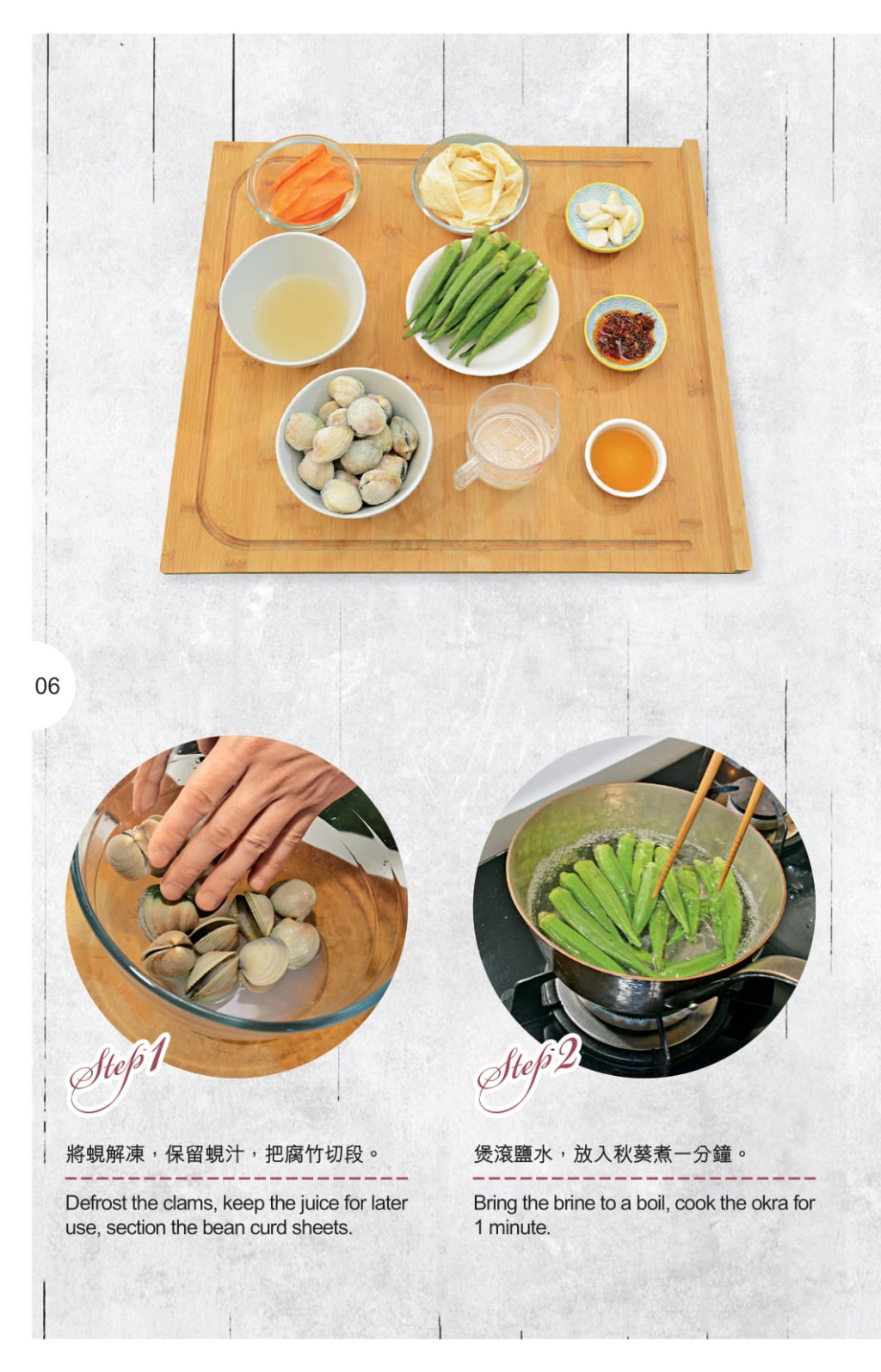 06

Step 1

將蜆解凍，保留蜆汁，把腐竹切段。

Defrost the clams, keep the juice for later use, section the bean curd sheets.

Step 2

煲滾鹽水，放入秋葵煮一分鐘。

Bring the brine to a boil, cook the okra for 1 minute.