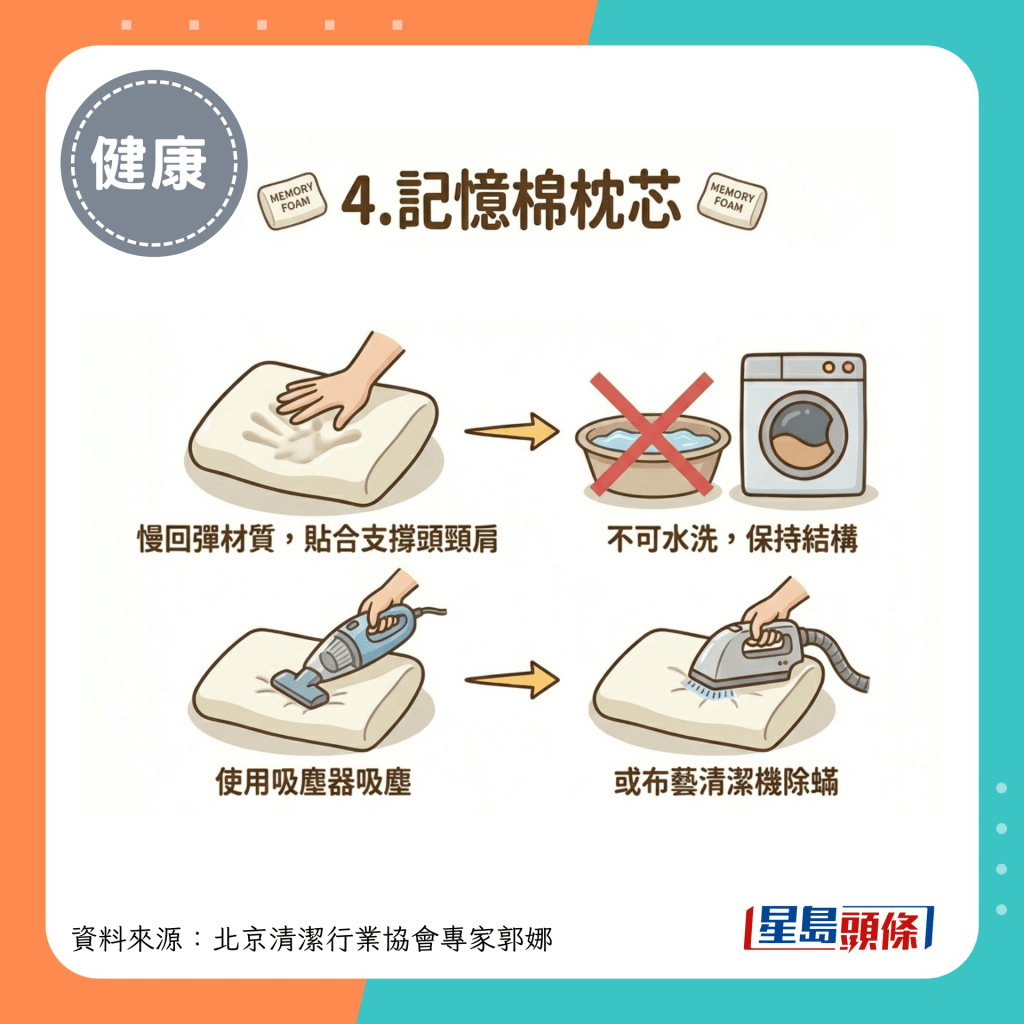 健康

MEMORY FOAM 4.記憶棉枕芯 MEMORY FOAM

慢回彈材質，貼合支撐頭頸肩

不可水洗，保持結構

使用吸塵器吸塵

或布藝清潔機除蟎

資料來源：北京清潔行業協會專家郭娜

星島頭條