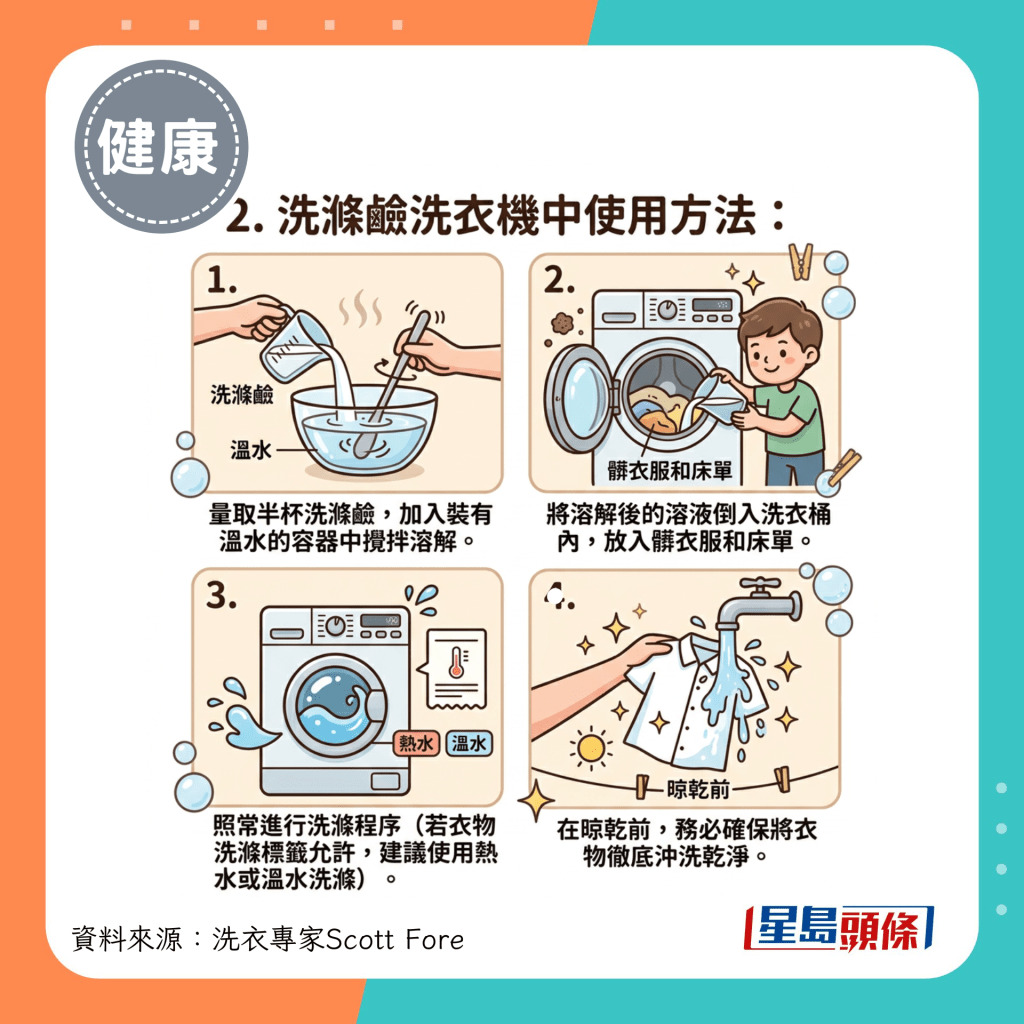 健康

2. 洗滌鹼洗衣機中使用方法：

1.

洗滌鹼

溫水

量取半杯洗滌鹼，加入裝有溫水的容器中攪拌溶解。

2.

髒衣服和床單

將溶解後的溶液倒入洗衣桶內，放入髒衣服和床單。

3.

熱水 溫水

照常進行洗滌程序（若衣物洗滌標籤允許，建議使用熱水或溫水洗滌）。

4.

晾乾前

在晾乾前，務必確保將衣物徹底沖洗乾淨。

資料來源：洗衣專家Scott Fore

星島頭條